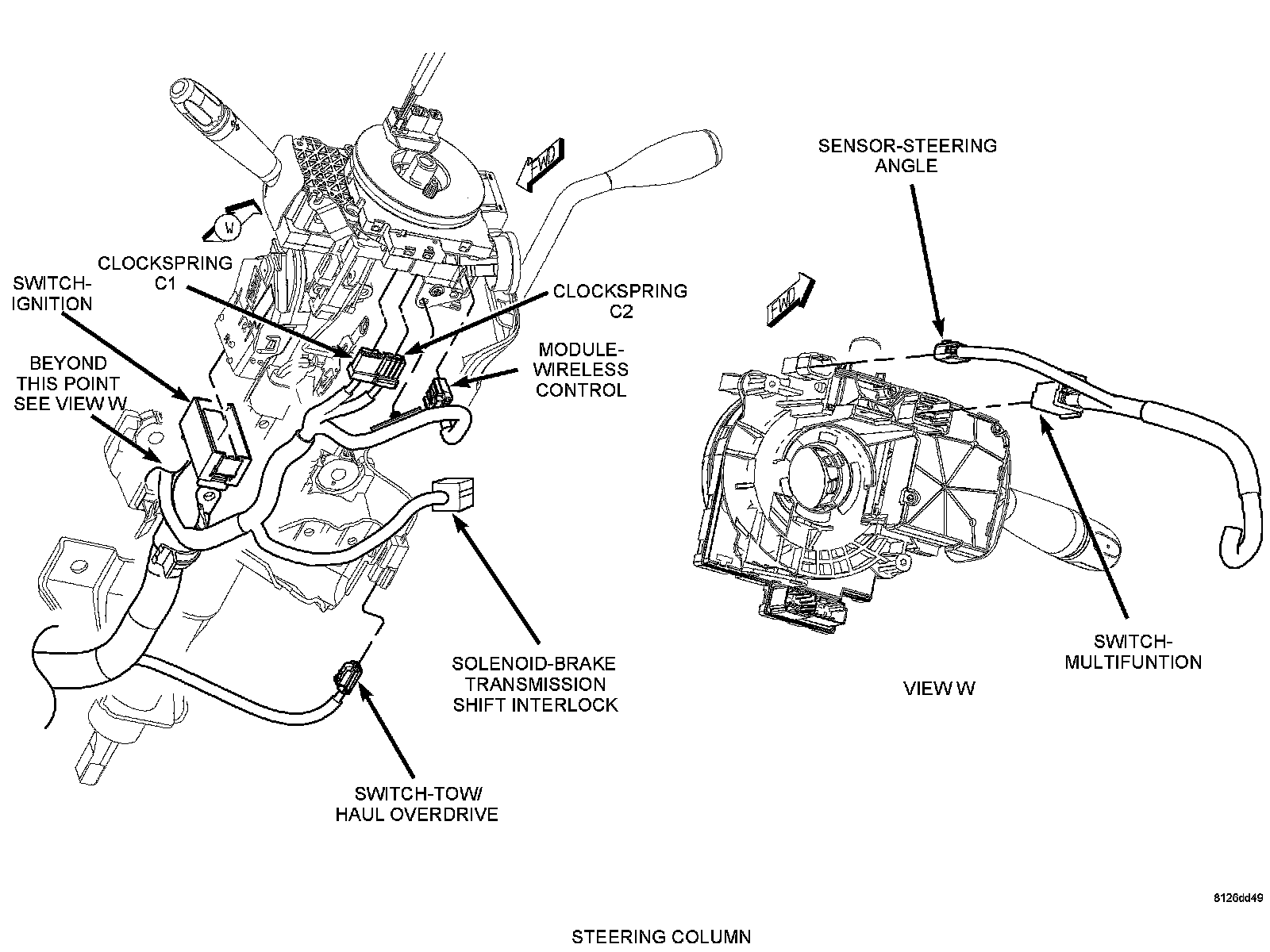 FWD

W

CLOCKSPRING C1

SWITCH-IGNITION

BEYOND THIS POINT SEE VIEW W

CLOCKSPRING C2

MODULE-WIRELESS CONTROL

SOLENOID-BRAKE TRANSMISSION SHIFT INTERLOCK

SWITCH-TOW/ HAUL OVERDRIVE

SENSOR-STEERING ANGLE

FWD

SWITCH-MULTIFUNTION

VIEW W

8126dd49

STEERING COLUMN