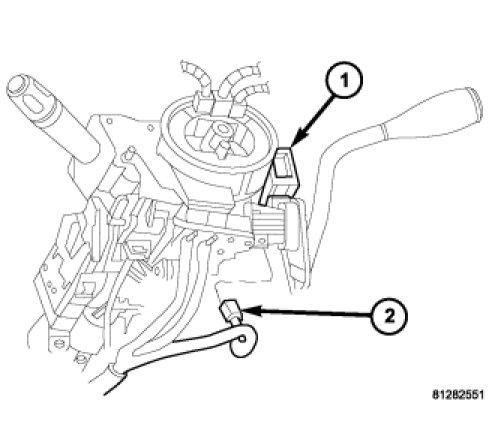 1

2

81282551