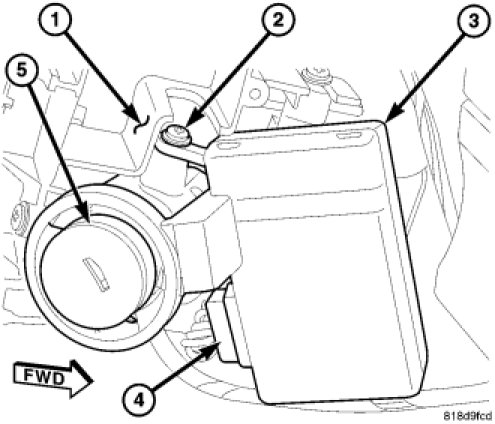 1
2
3
5
FWD
4
818d9fcd