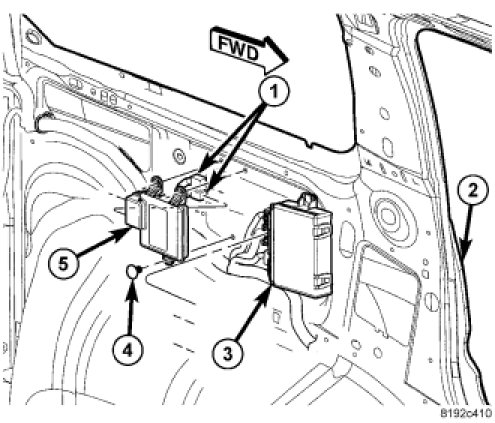 FWD
1
2
5
4
3
8192c410