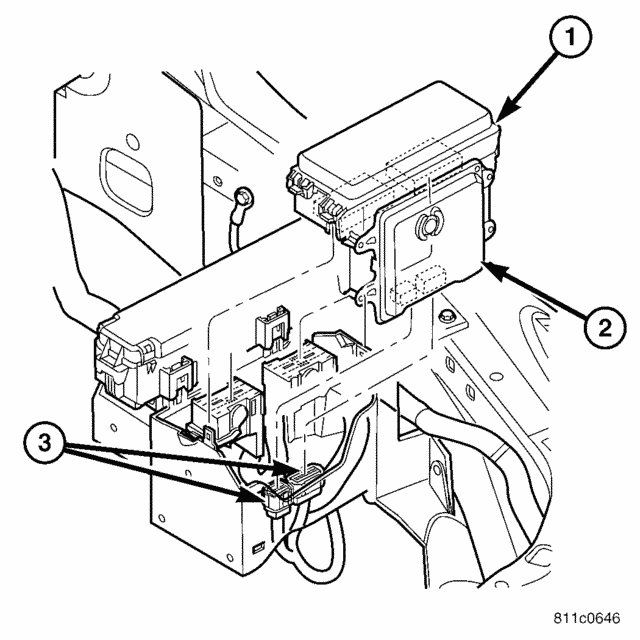 1
2
3
811c0646