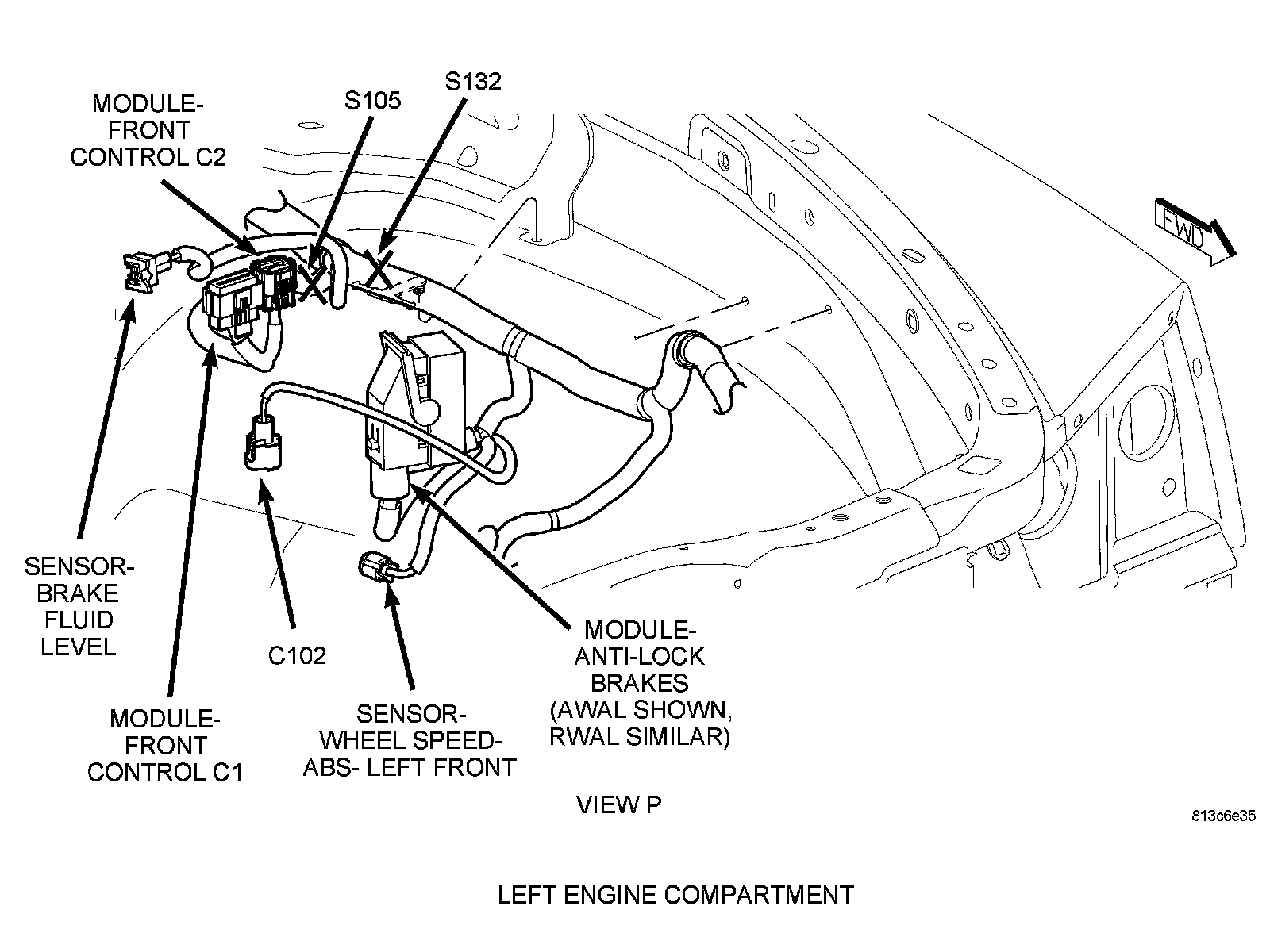 MODULE-FRONT CONTROL C2

S105

S132

FWD

SENSOR-BRAKE FLUID LEVEL

C102

MODULE-FRONT CONTROL C1

SENSOR-WHEEL SPEED-ABS- LEFT FRONT

MODULE-ANTI-LOCK BRAKES (AWAL SHOWN, RWAL SIMILAR)

VIEW P

813c6e35

LEFT ENGINE COMPARTMENT