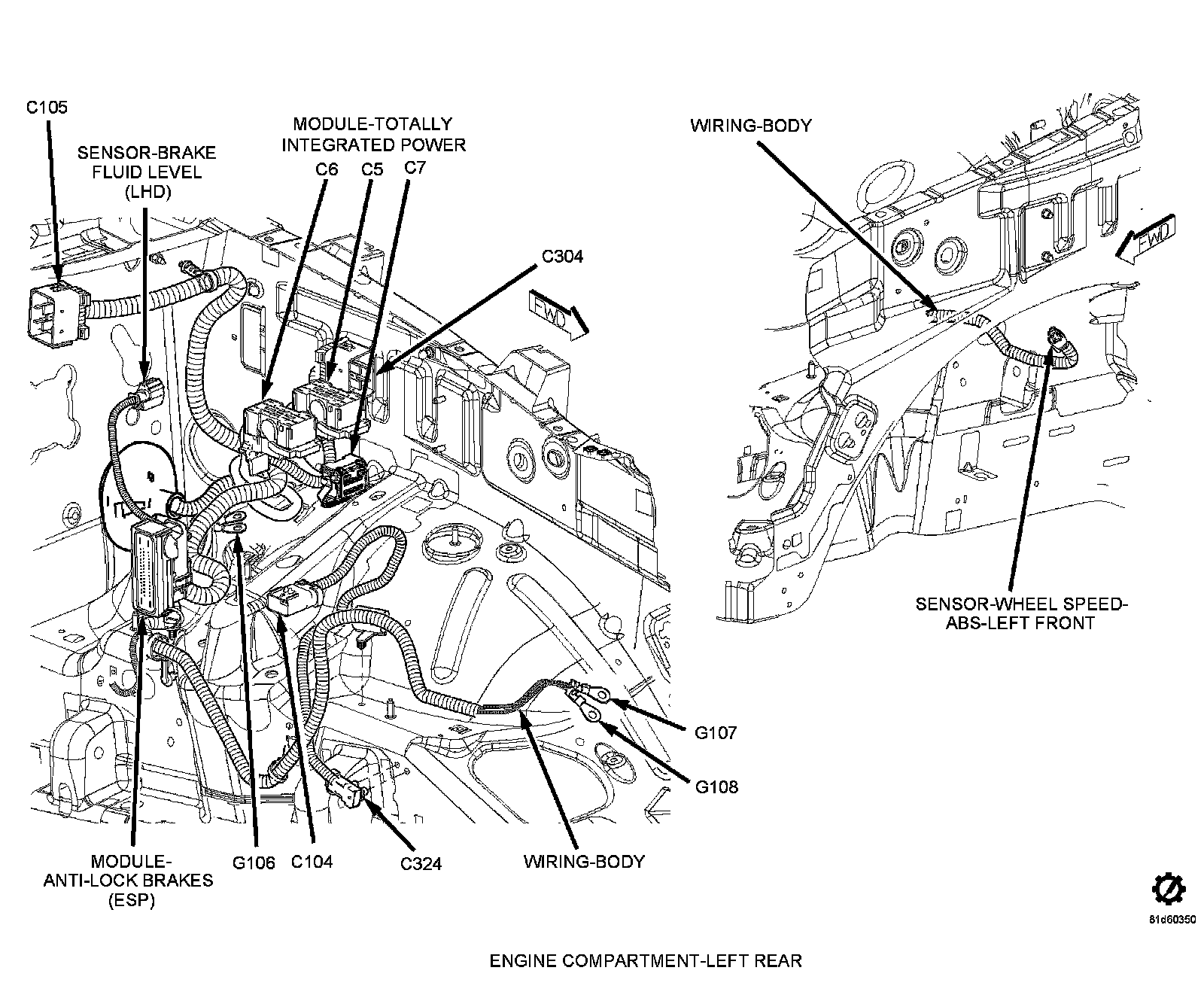 C105

SENSOR-BRAKE FLUID LEVEL (LHD)

MODULE-TOTALLY INTEGRATED POWER

C6 C5 C7

C304

FWD

WIRING-BODY

FWD

SENSOR-WHEEL SPEED-ABS-LEFT FRONT

G107

G108

MODULE-ANTI-LOCK BRAKES (ESP)

G106

C104

C324

WIRING-BODY

81d60350

ENGINE COMPARTMENT-LEFT REAR