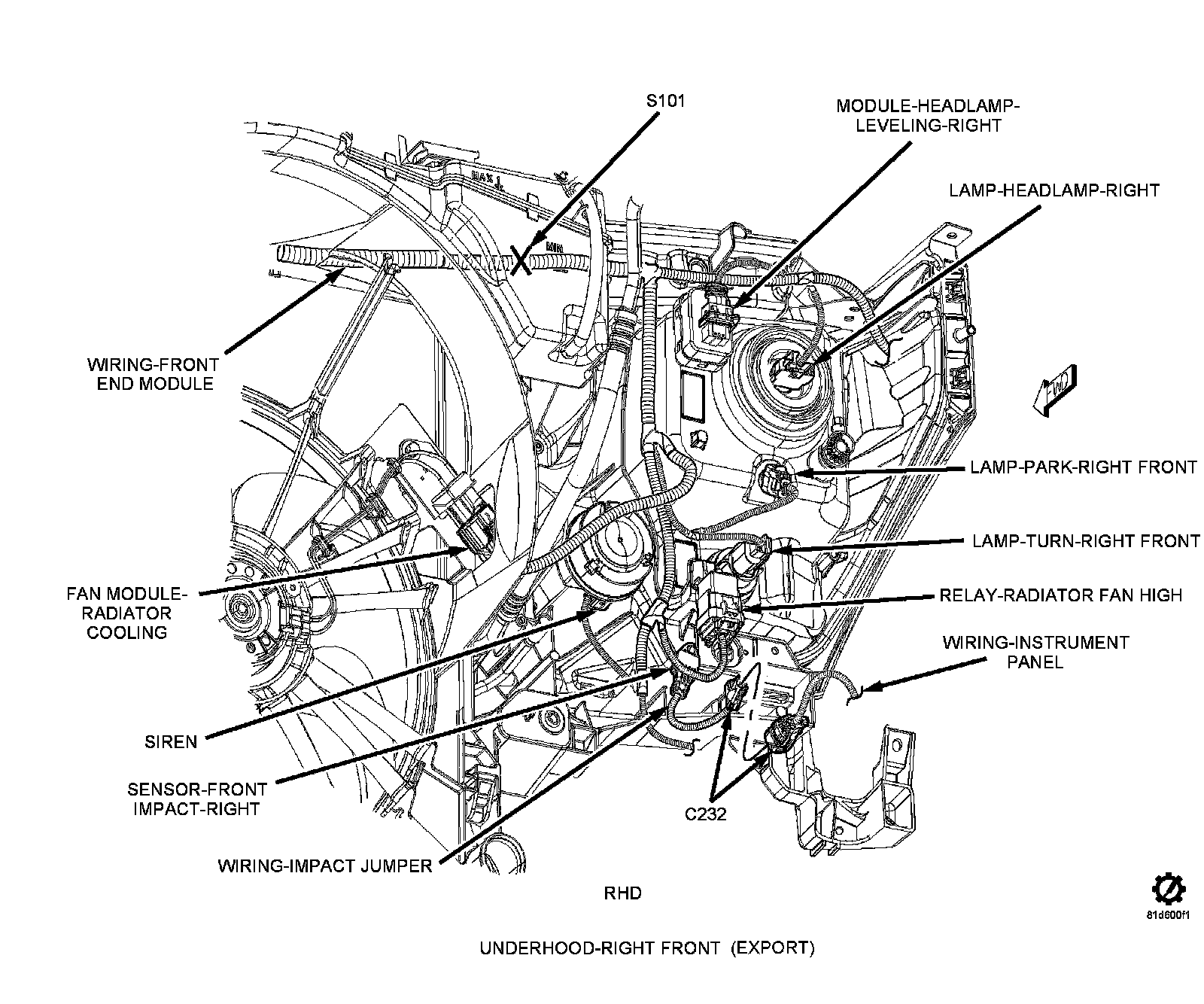 S101

MODULE-HEADLAMP-LEVELING-RIGHT

LAMP-HEADLAMP-RIGHT

MAX

MIN

WIRING-FRONT END MODULE

FWD

LAMP-PARK-RIGHT FRONT

LAMP-TURN-RIGHT FRONT

FAN MODULE-RADIATOR COOLING

RELAY-RADIATOR FAN HIGH

WIRING-INSTRUMENT PANEL

SIREN

SENSOR-FRONT IMPACT-RIGHT

C232

WIRING-IMPACT JUMPER

RHD

81d600f1

UNDERHOOD-RIGHT FRONT (EXPORT)