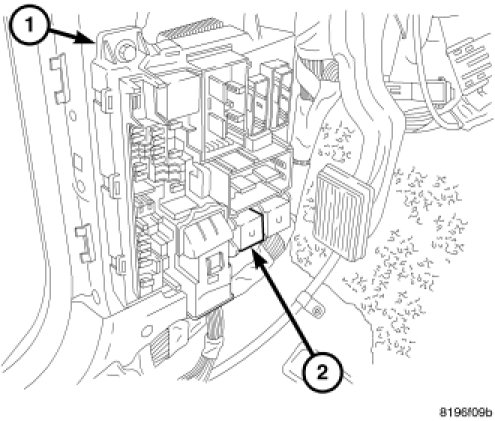 1

2

8196f09b