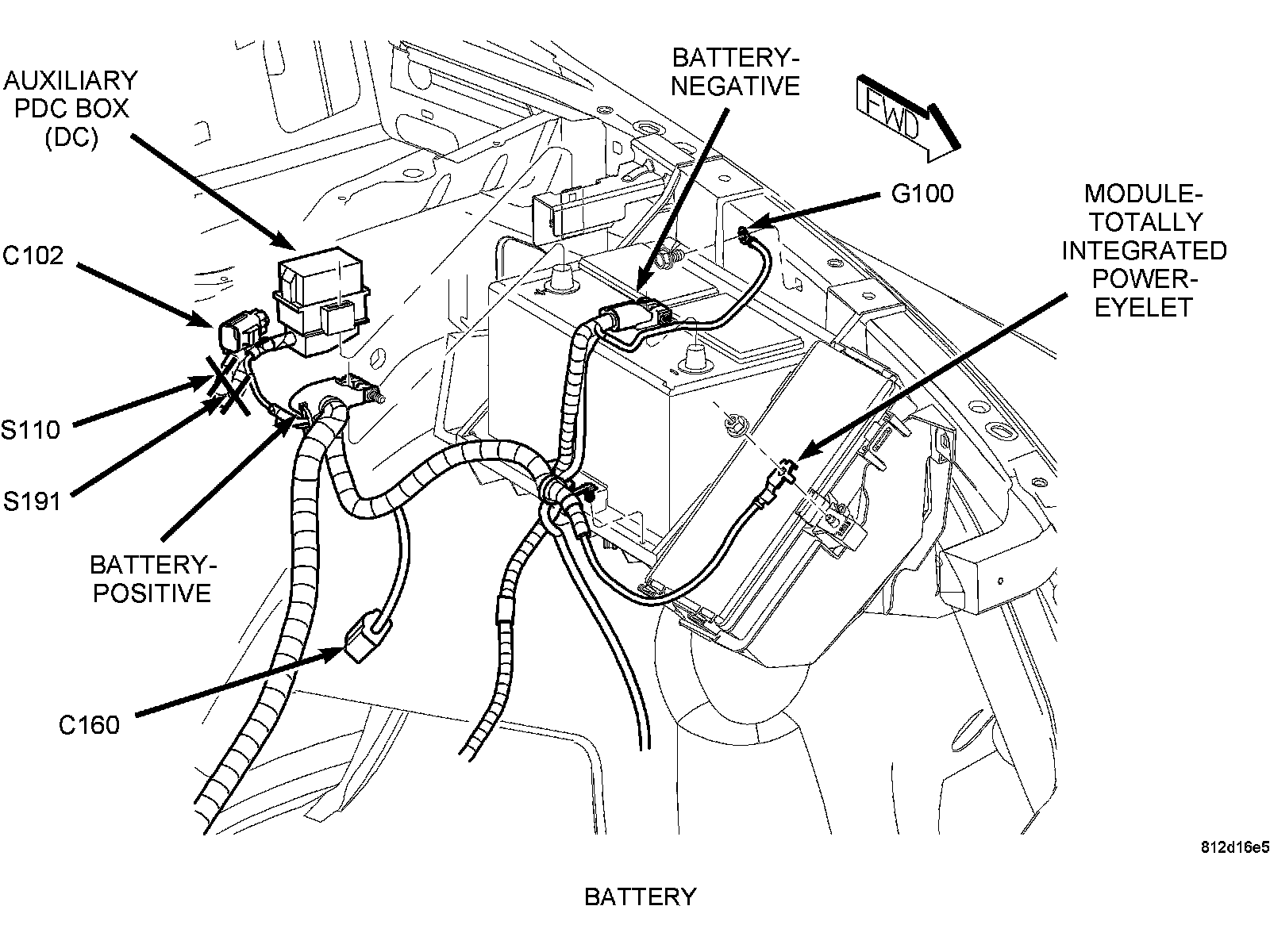 AUXILIARY PDC BOX (DC)

BATTERY-NEGATIVE

FWD

G100

MODULE-TOTALLY INTEGRATED POWER-EYELET

C102

S110

S191

BATTERY-POSITIVE

C160

812d16e5

BATTERY