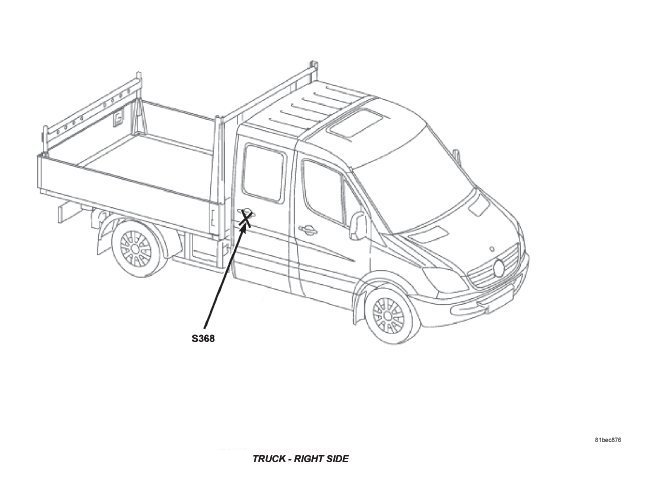 S368

81bec876

TRUCK - RIGHT SIDE