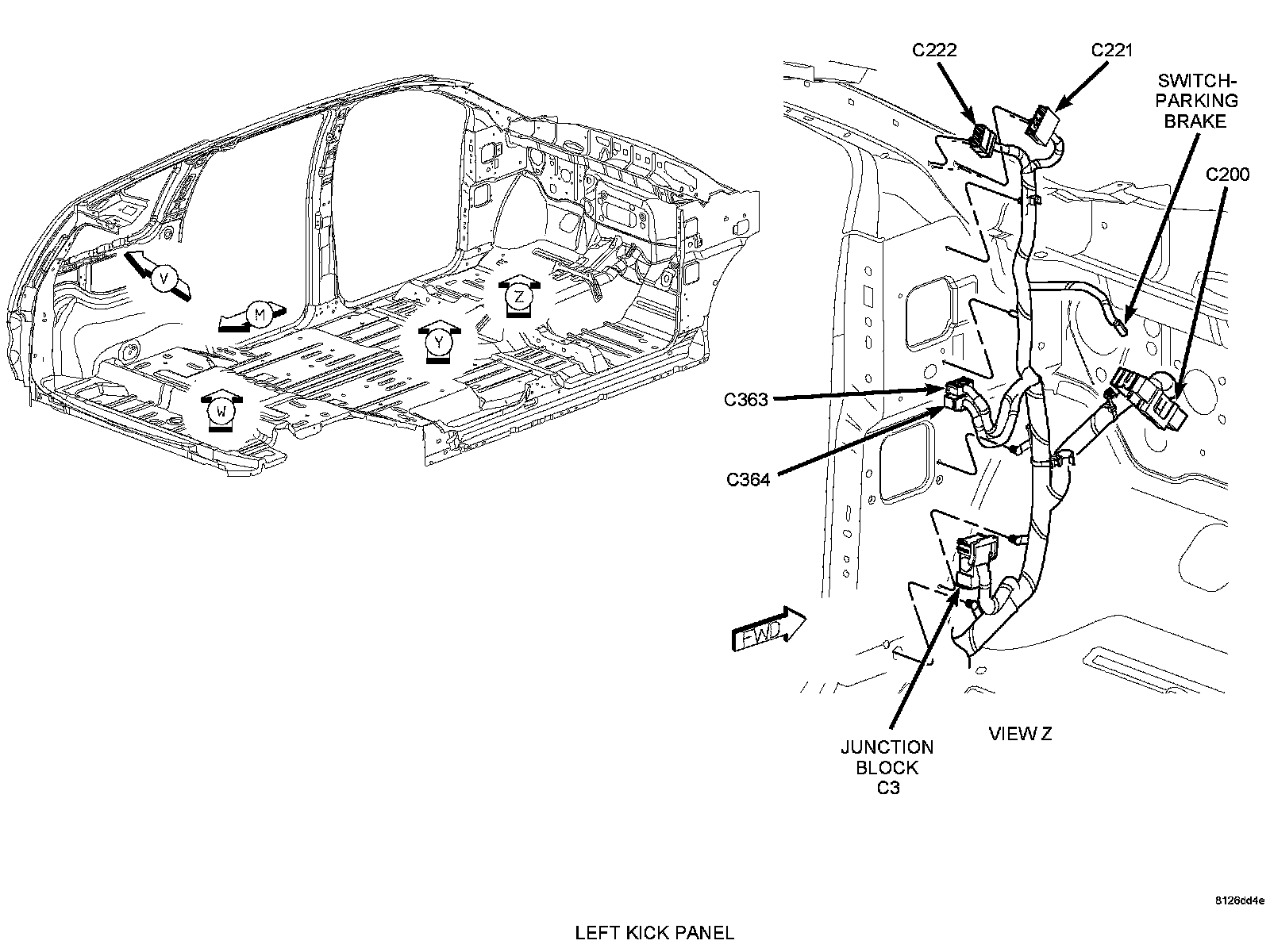 V

M

Z

Y

W

C222

C221

SWITCH-PARKING BRAKE

C200

C363

C364

FWD

JUNCTION BLOCK C3

VIEW Z

8126dd4e

LEFT KICK PANEL