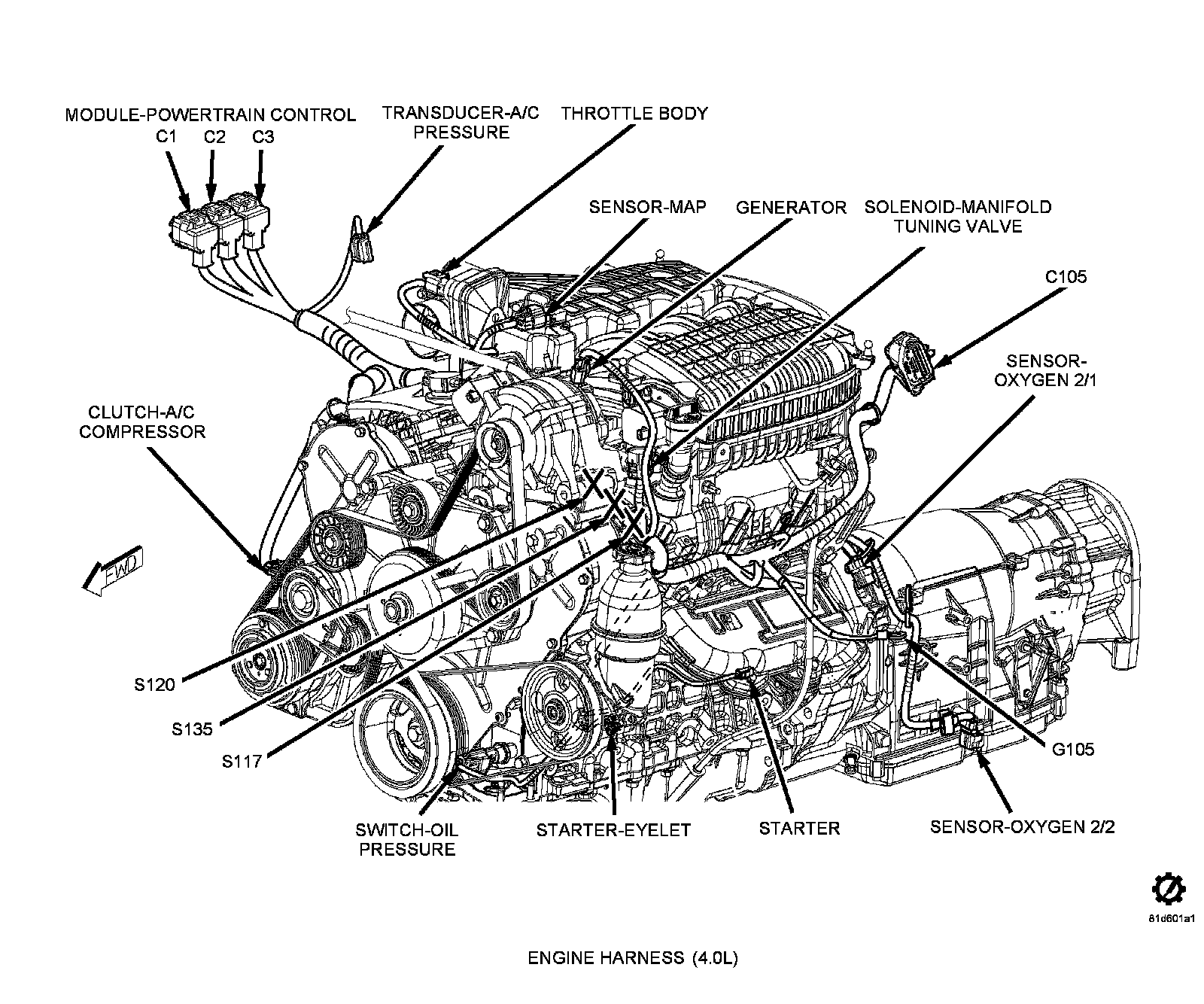 MODULE-POWERTRAIN CONTROL
C1 C2 C3

TRANSDUCER-A/C PRESSURE

THROTTLE BODY

SENSOR-MAP

GENERATOR

SOLENOID-MANIFOLD TUNING VALVE

C105

SENSOR-OXYGEN 2/1

CLUTCH-A/C COMPRESSOR

FWD

S120

S135

S117

G105

SWITCH-OIL PRESSURE

STARTER-EYELET

STARTER

SENSOR-OXYGEN 2/2

81d601a1

ENGINE HARNESS (4.0L)