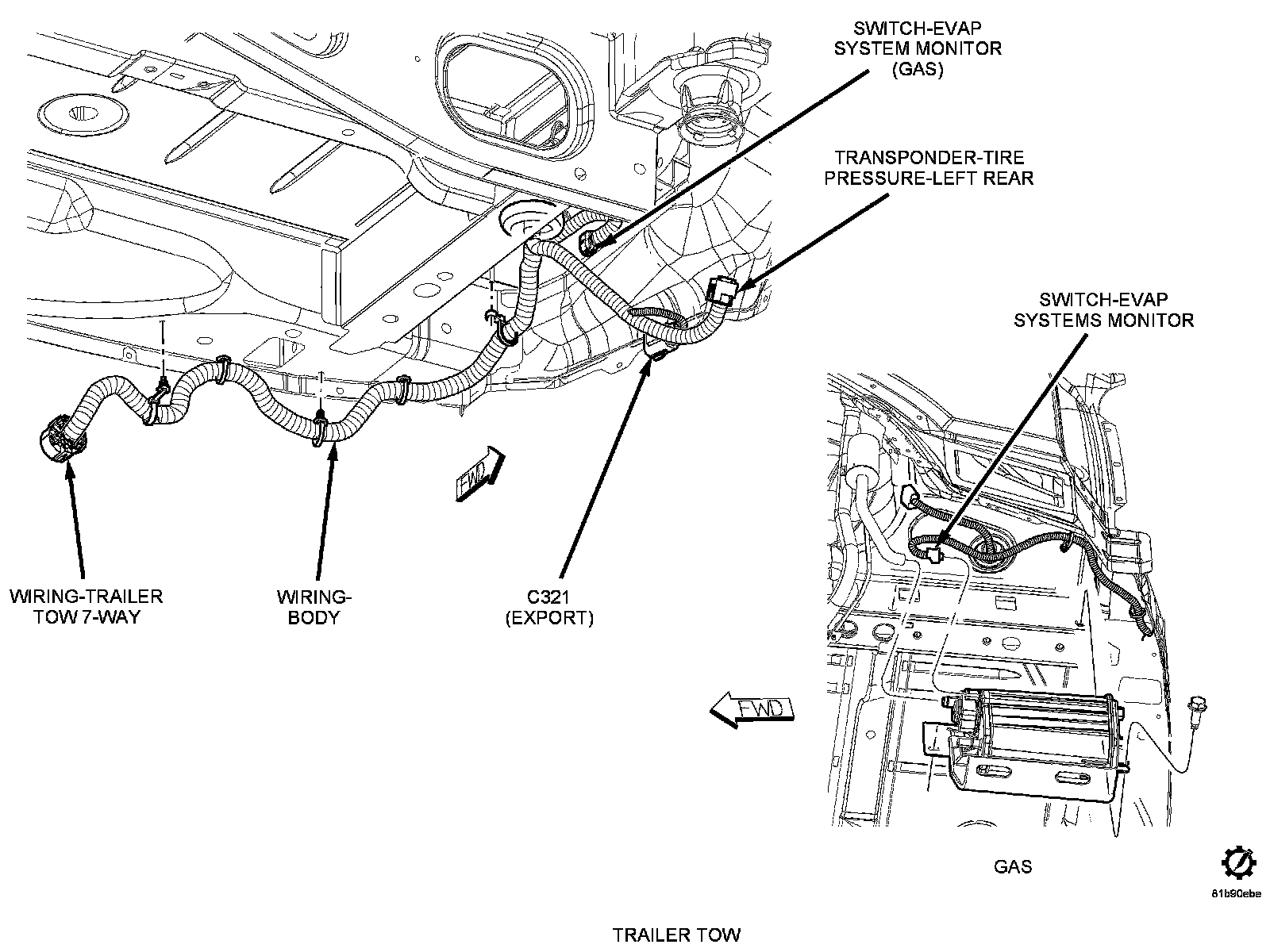 SWITCH-EVAP SYSTEM MONITOR (GAS)

TRANSPONDER-TIRE PRESSURE-LEFT REAR

SWITCH-EVAP SYSTEMS MONITOR

FWD

WIRING-TRAILER TOW 7-WAY

WIRING-BODY

C321 (EXPORT)

FWD

GAS

81b90ebe

TRAILER TOW