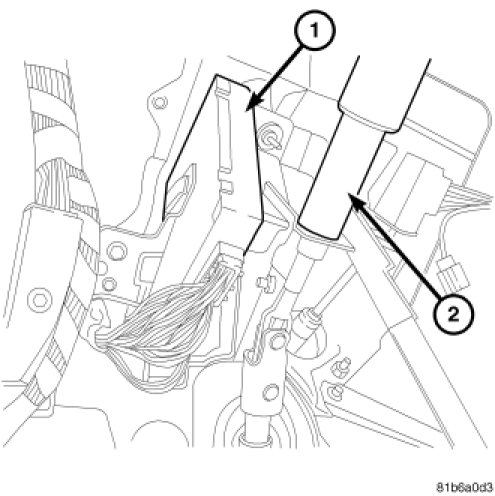 1

2

81b6a0d3