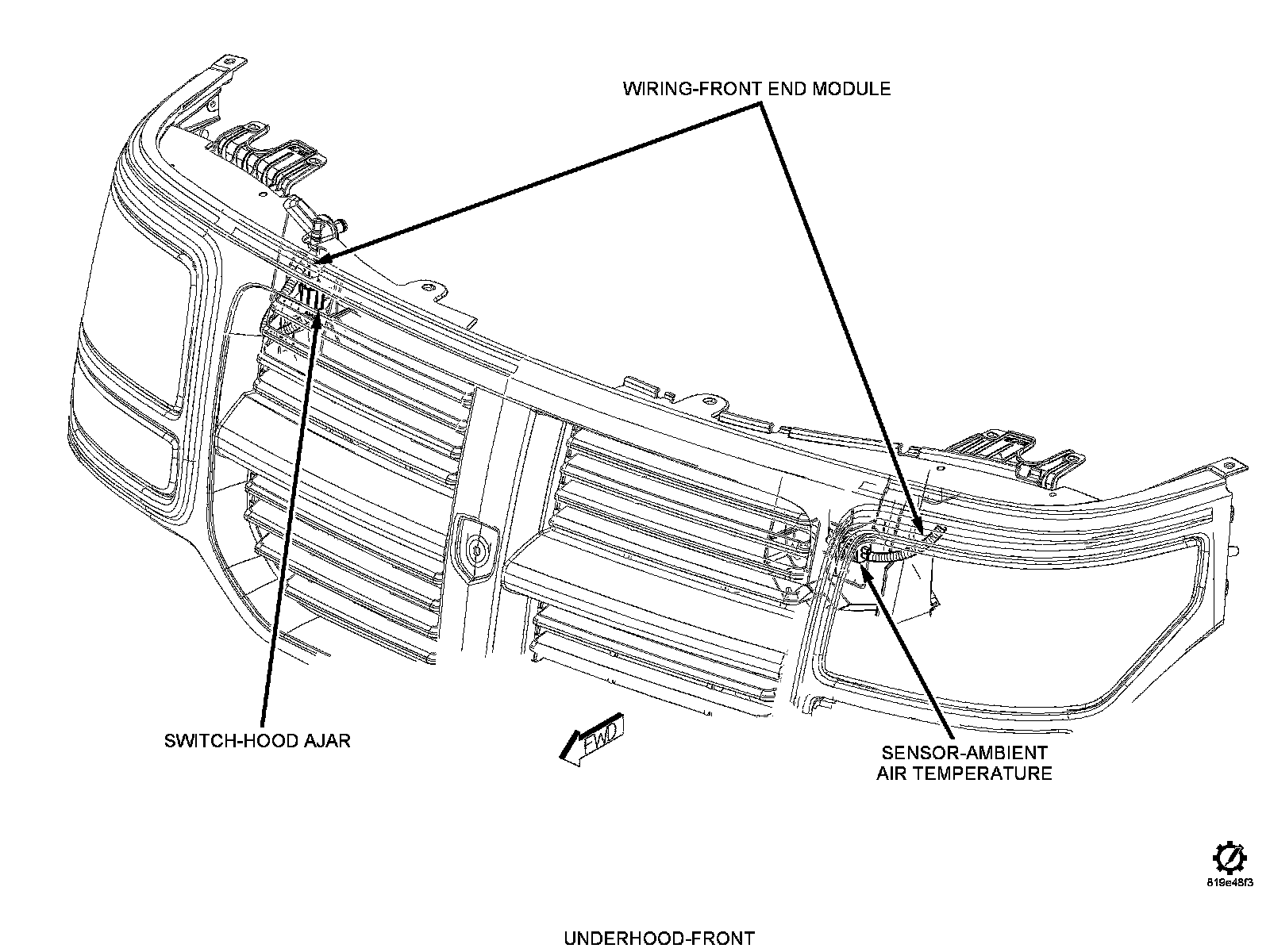 WIRING-FRONT END MODULE

SWITCH-HOOD AJAR

FWD

SENSOR-AMBIENT AIR TEMPERATURE

819e48f3

UNDERHOOD-FRONT