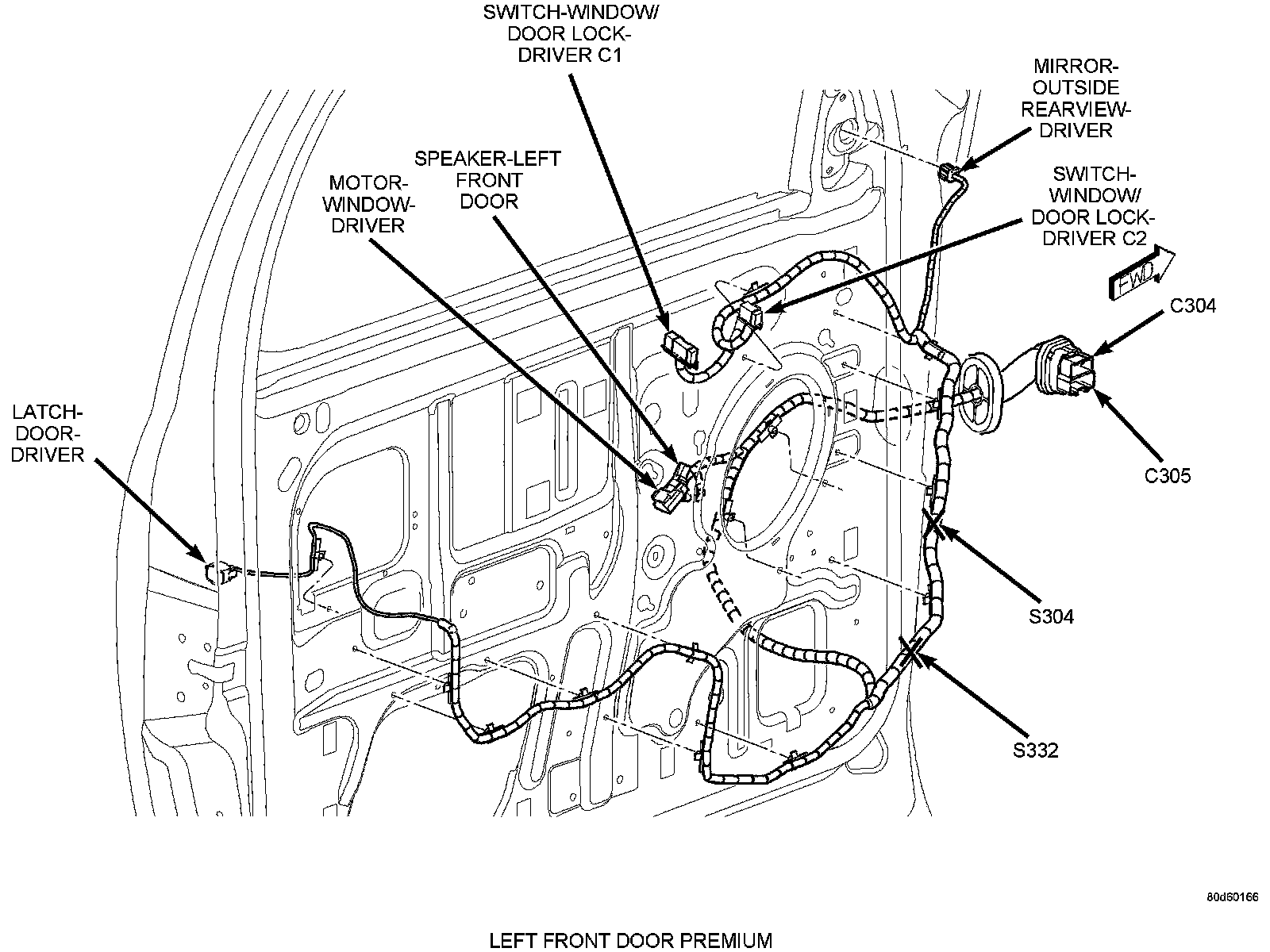 SWITCH-WINDOW/ DOOR LOCK- DRIVER C1

MIRROR- OUTSIDE REARVIEW- DRIVER

SPEAKER-LEFT FRONT DOOR

MOTOR- WINDOW- DRIVER

SWITCH- WINDOW/ DOOR LOCK- DRIVER C2

FWD

C304

LATCH- DOOR- DRIVER

C305

S304

S332

80d60166

LEFT FRONT DOOR PREMIUM