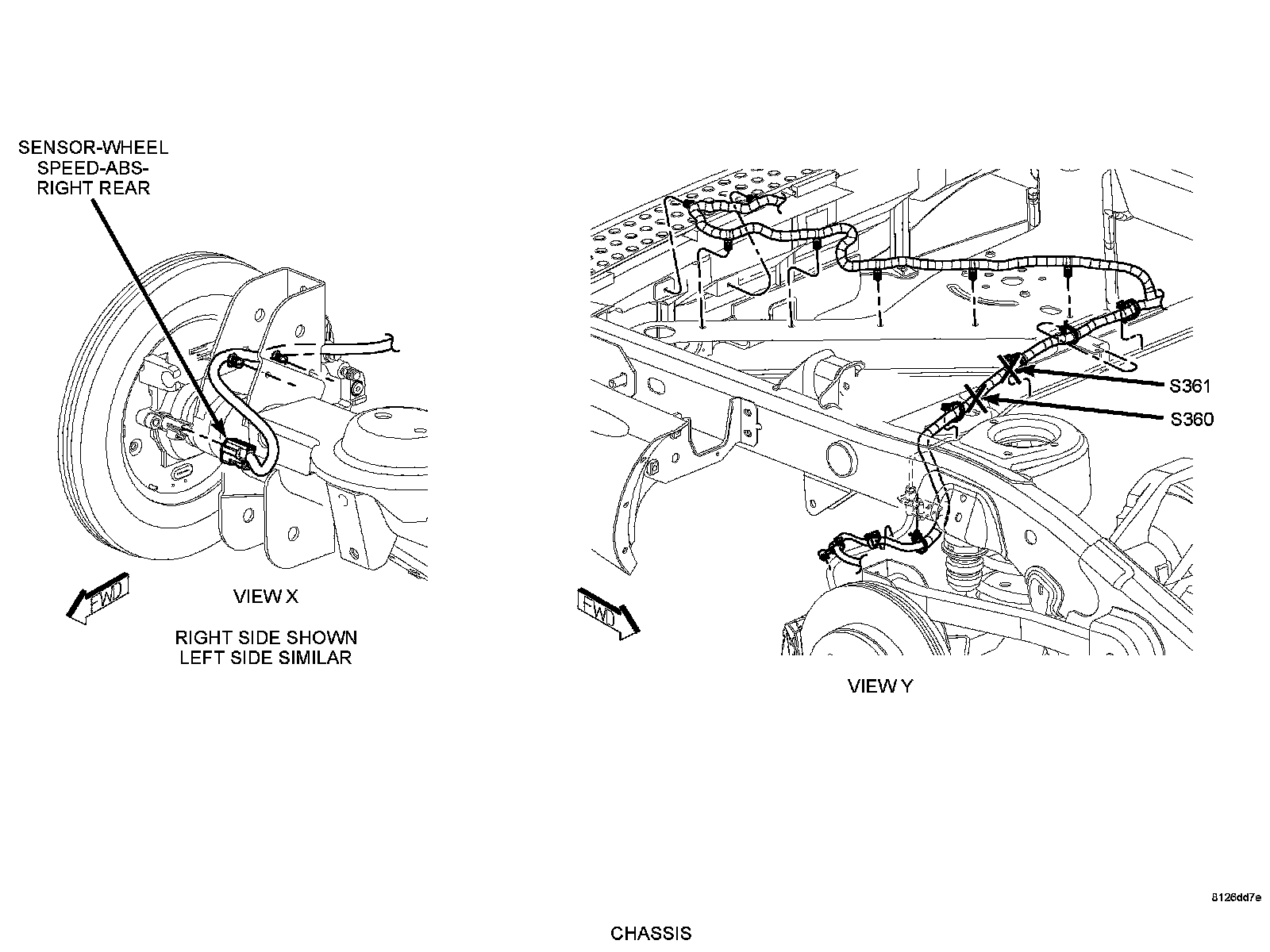 SENSOR-WHEEL SPEED-ABS-RIGHT REAR

FWD

VIEW X

RIGHT SIDE SHOWN
LEFT SIDE SIMILAR

S361

S360

FWD

VIEW Y

8126dd7e

CHASSIS