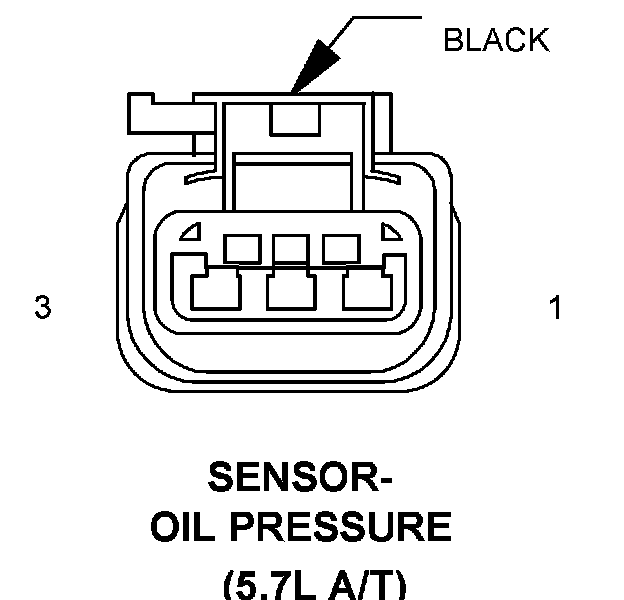 BLACK

3

1

SENSOR-
OIL PRESSURE
(5.7L A/T)