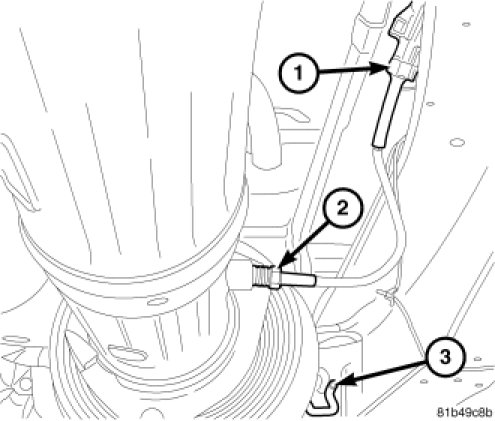 1
2
3
81b49c8b