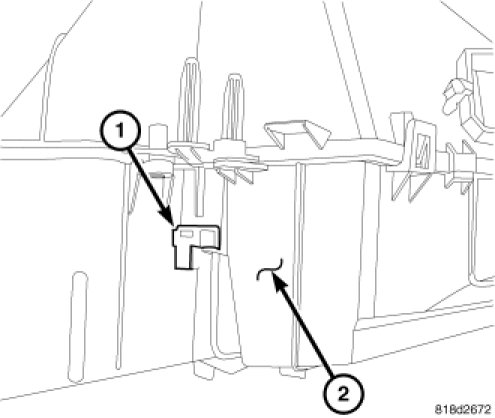 1
2
818d2672