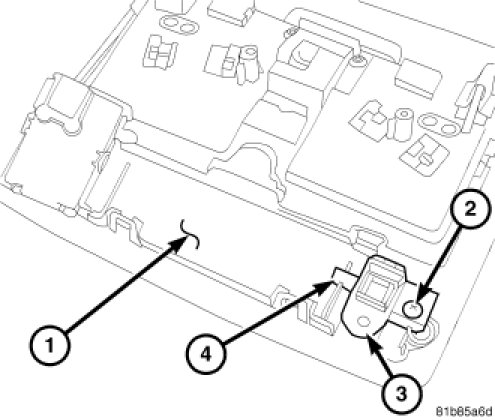 2
1
4
3
81b85a6d