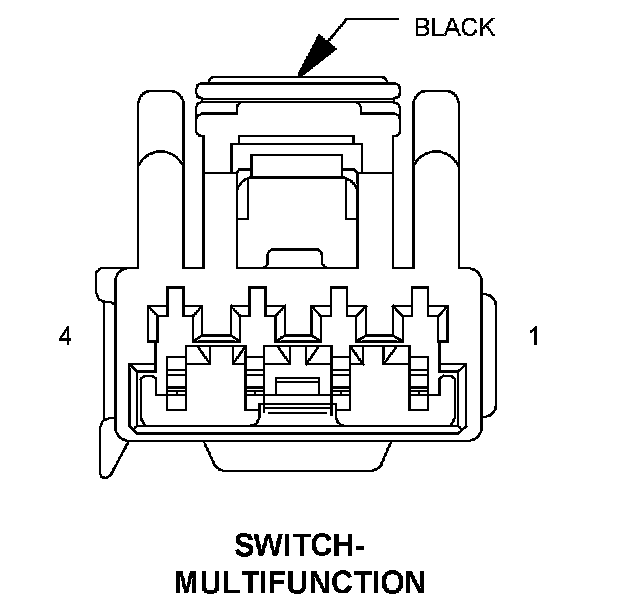 BLACK

4

1

SWITCH-
MULTIFUNCTION