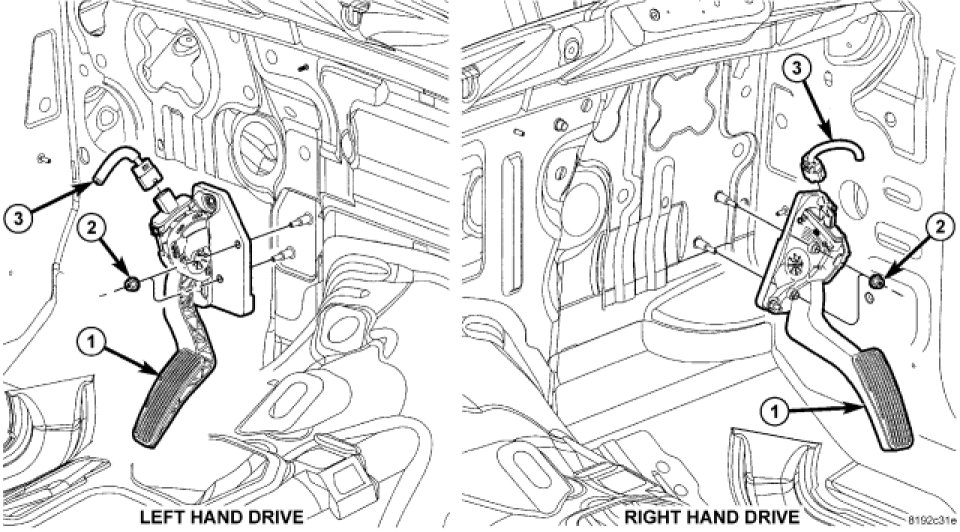 3
2
1
LEFT HAND DRIVE

3
2
1
RIGHT HAND DRIVE
8192c31e