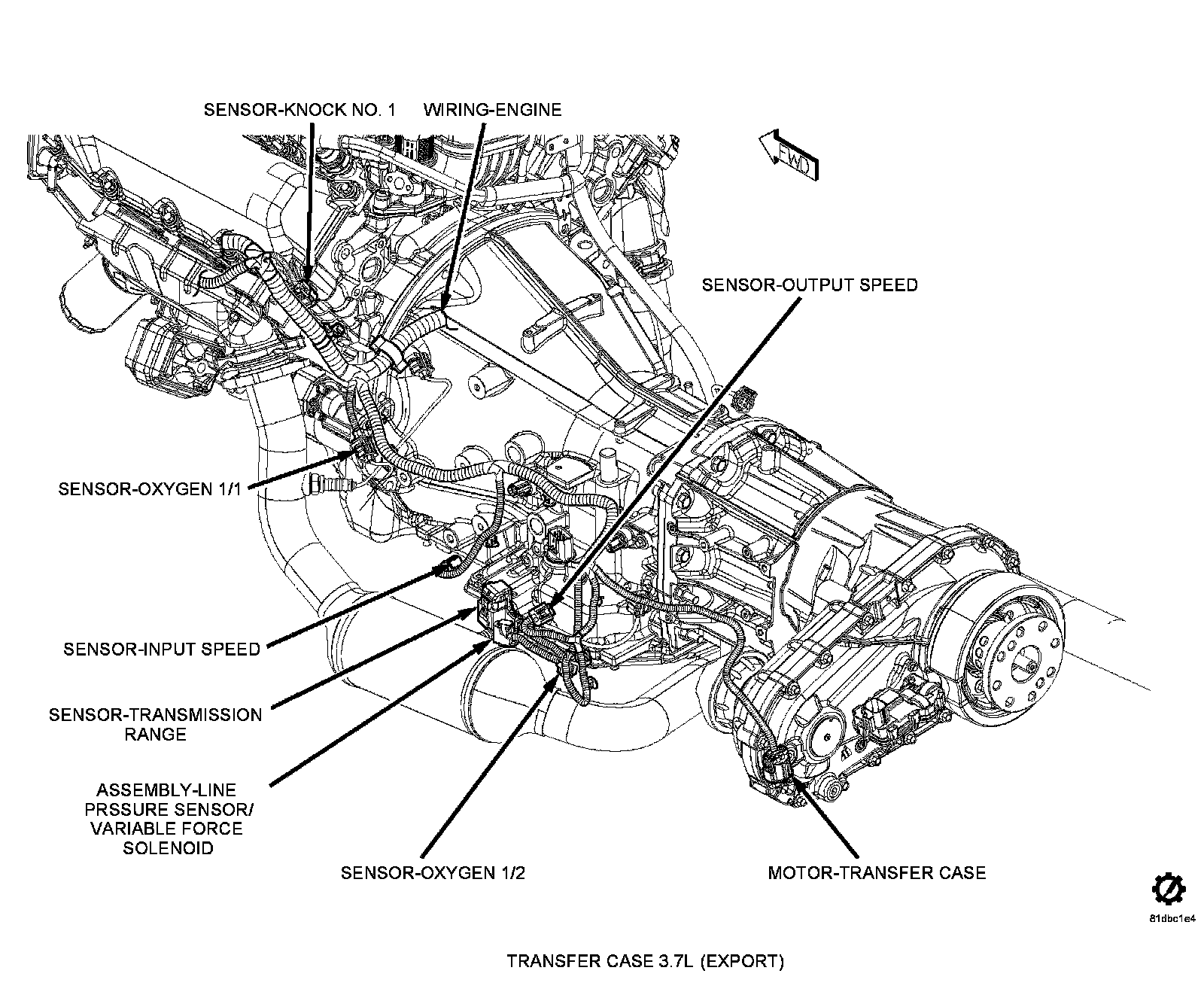 SENSOR-KNOCK NO. 1
WIRING-ENGINE
FWD
SENSOR-OUTPUT SPEED
SENSOR-OXYGEN 1/1
SENSOR-INPUT SPEED
SENSOR-TRANSMISSION RANGE
ASSEMBLY-LINE PRSSURE SENSOR/ VARIABLE FORCE SOLENOID
SENSOR-OXYGEN 1/2
MOTOR-TRANSFER CASE
81dbc1e4
TRANSFER CASE 3.7L (EXPORT)