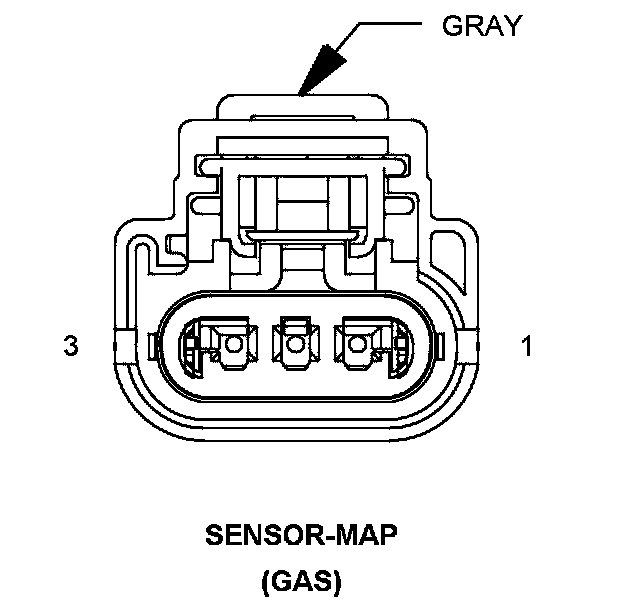 GRAY

3

1

SENSOR-MAP
(GAS)