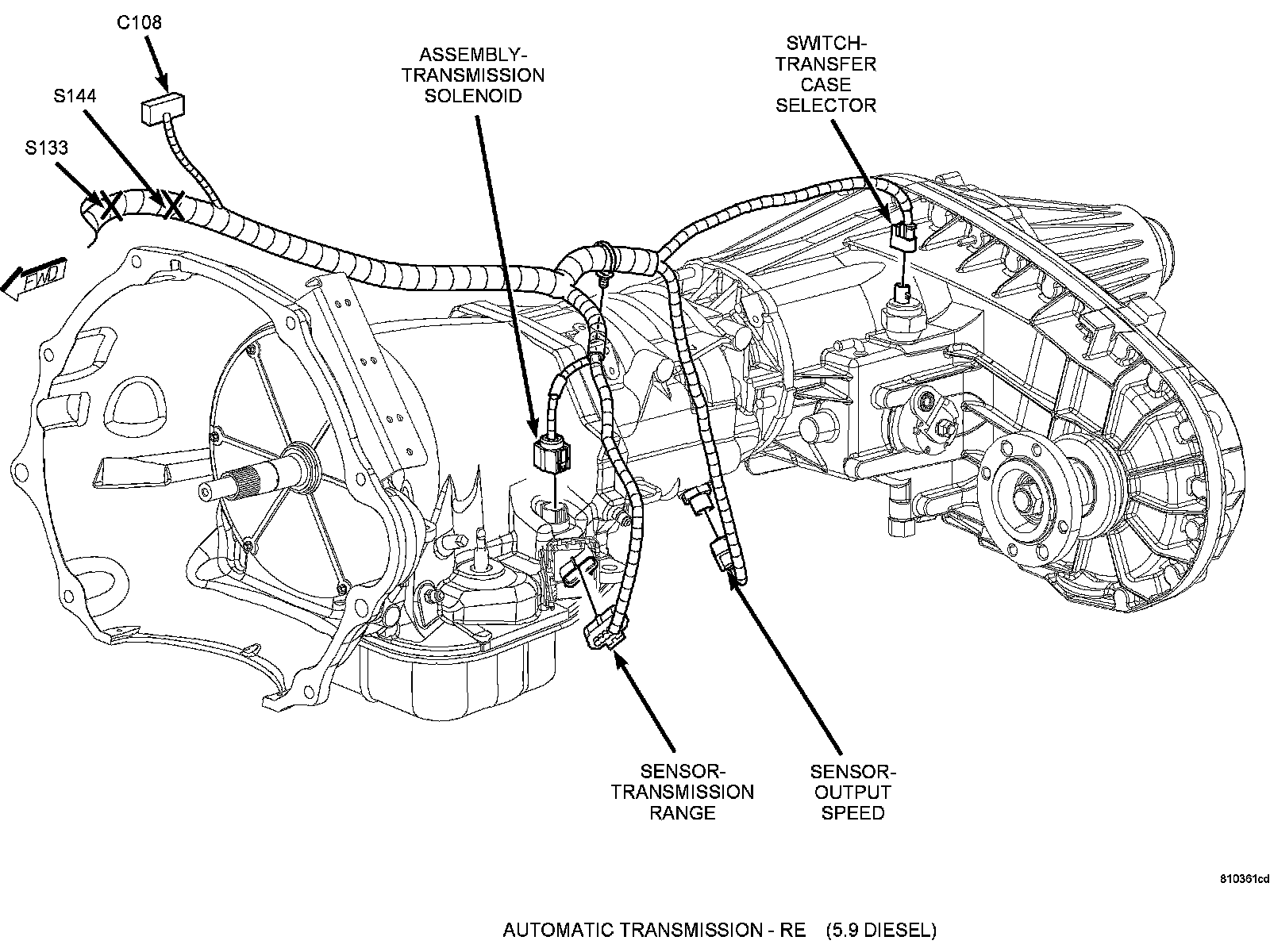 C108

S144

S133

FWD

ASSEMBLY-TRANSMISSION SOLENOID

SWITCH-TRANSFER CASE SELECTOR

SENSOR-TRANSMISSION RANGE

SENSOR-OUTPUT SPEED

810361cd

AUTOMATIC TRANSMISSION - RE (5.9 DIESEL)