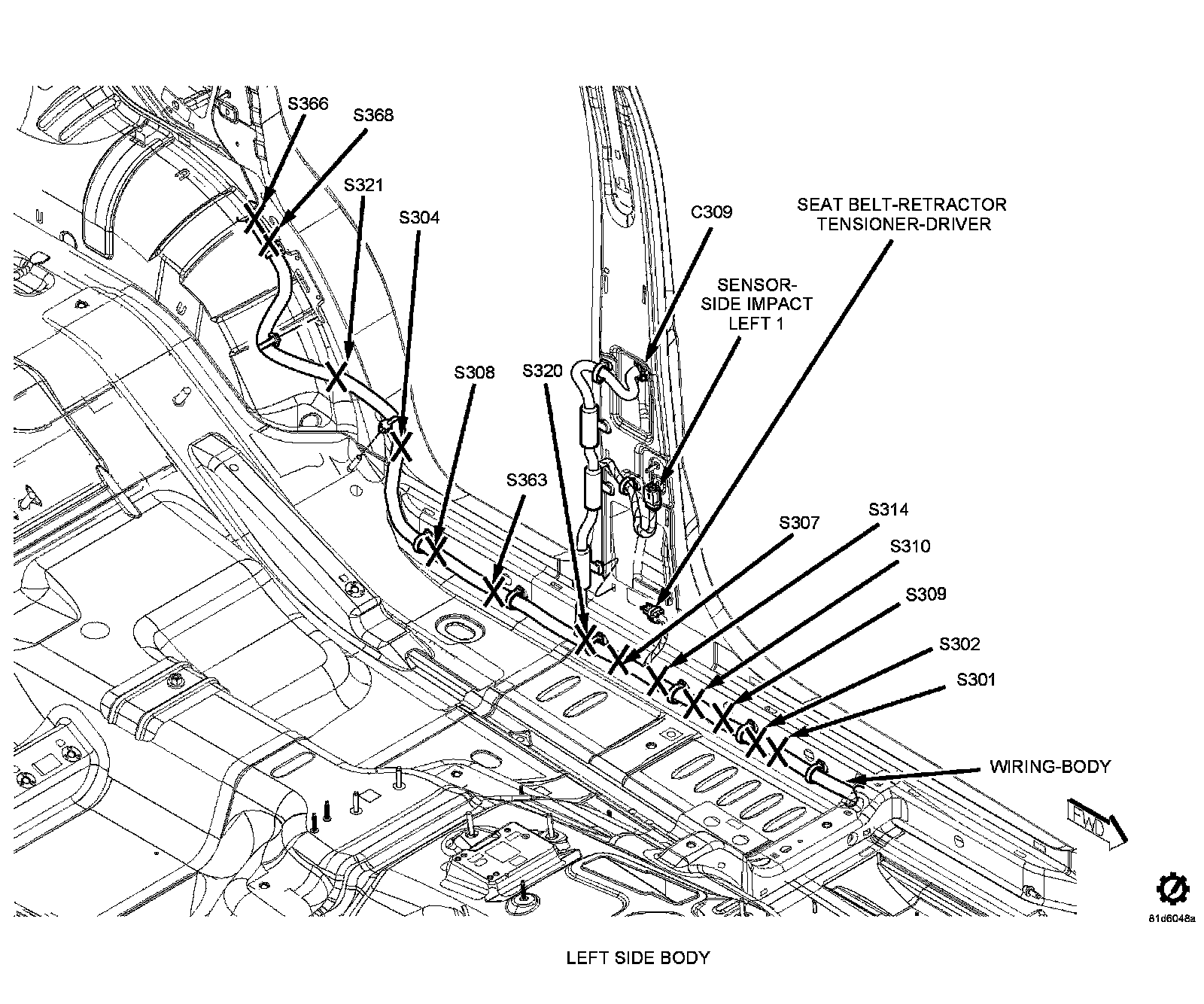 S366
S368
S321
S304
C309
SEAT BELT-RETRACTOR TENSIONER-DRIVER
SENSOR-SIDE IMPACT LEFT 1
S308
S320
S363
S307
S314
S310
S309
S302
S301
WIRING-BODY
FWD
81d6048a

LEFT SIDE BODY