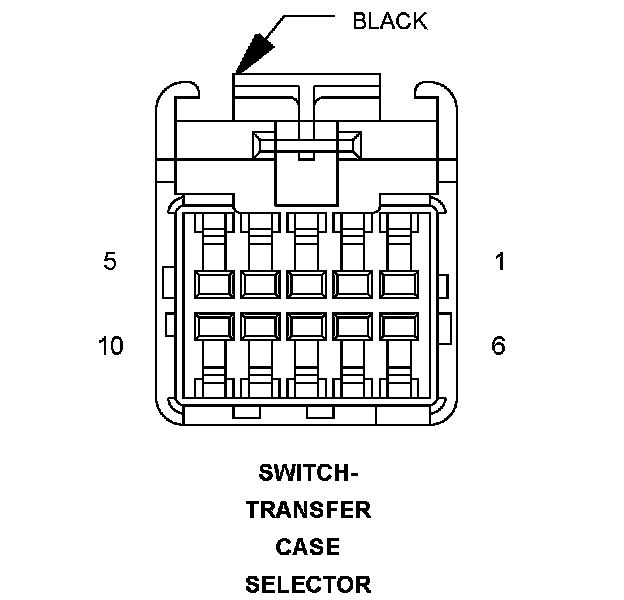 BLACK

5

1

10

6

SWITCH-
TRANSFER
CASE
SELECTOR