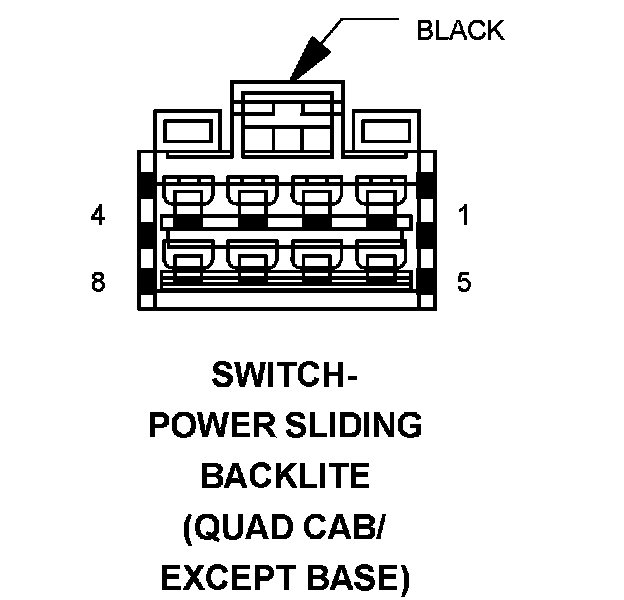 BLACK

4

1

8

5

SWITCH-
POWER SLIDING
BACKLITE
(QUAD CAB/
EXCEPT BASE)