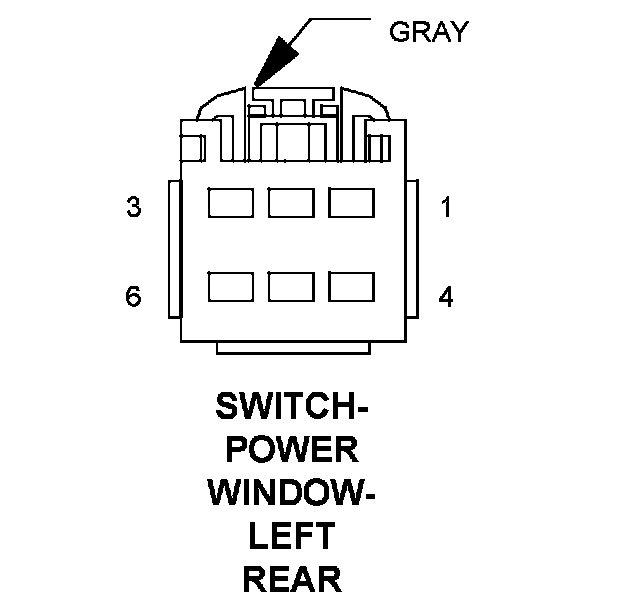 GRAY

3

1

6

4

SWITCH-POWER WINDOW-LEFT REAR