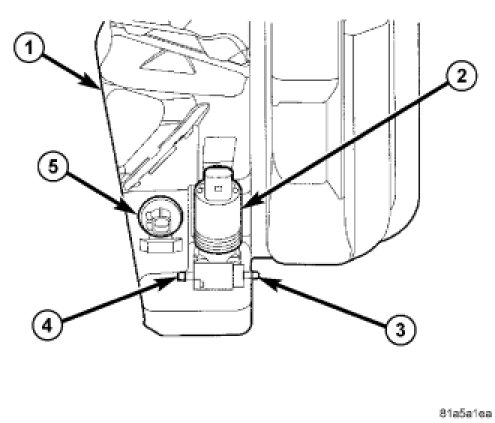 1
2
5
4
3
81a5a1ea