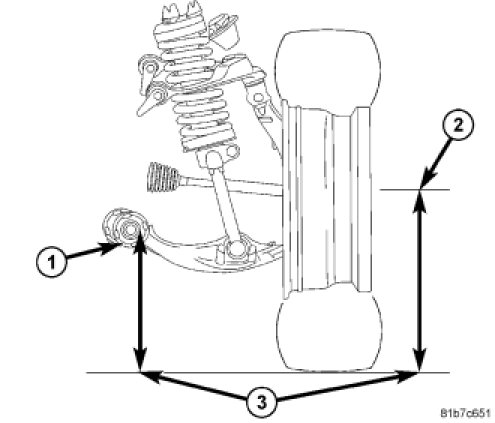 2

1

3

81b7c651