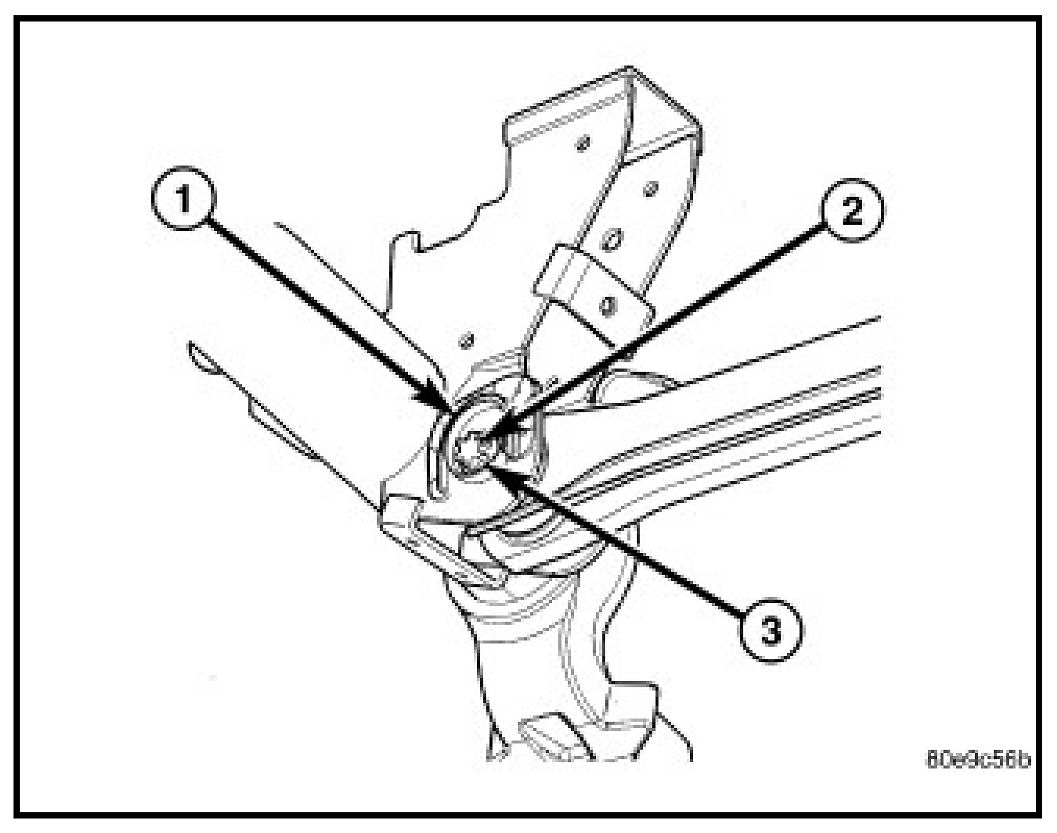 1
2
3
80e9c56b