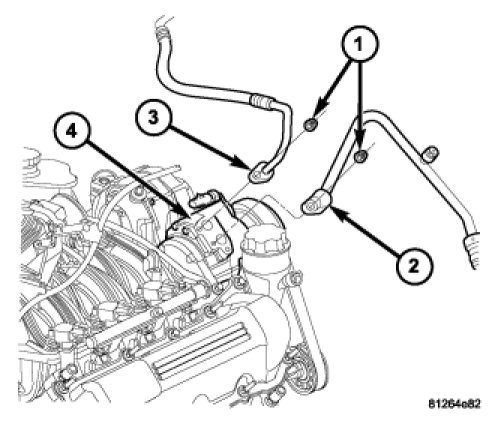 1
3
4
2
81264e82