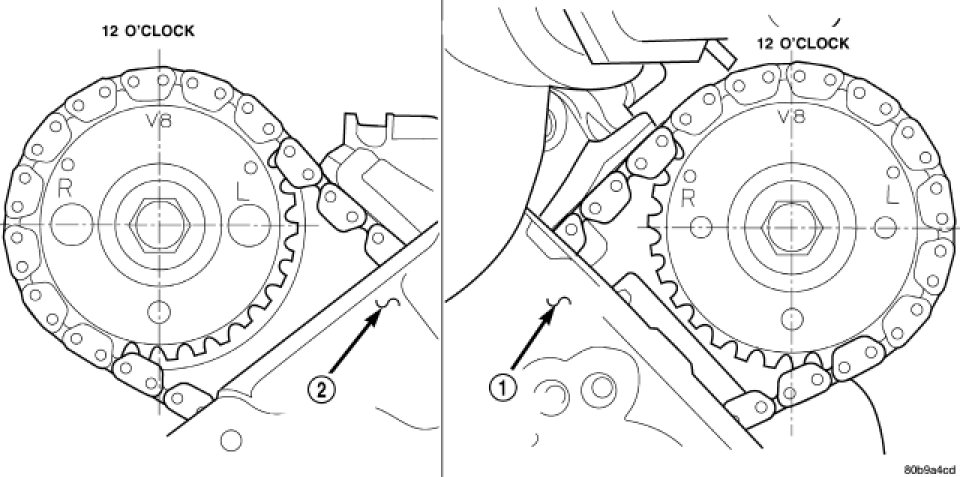 12 O'CLOCK

V8

R

L

2

12 O'CLOCK

V8

R

L

1

80b9a4cd