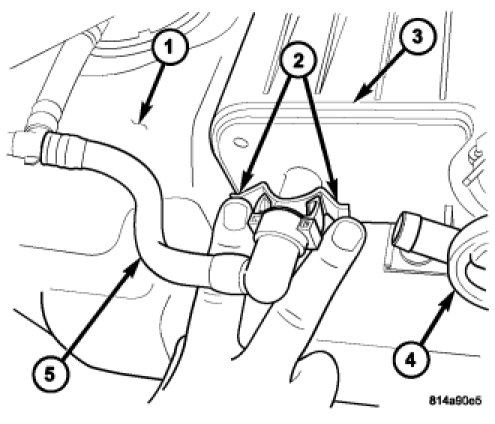 1
2
3
4
5
814a90c5