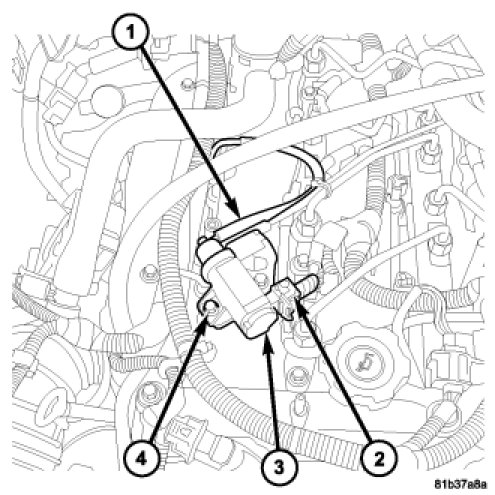 1
4
3
2
81b37a8a