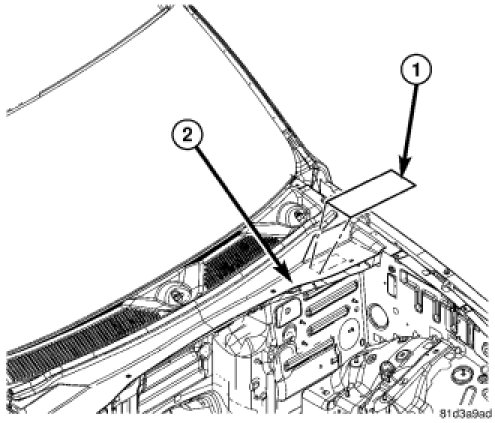 1
2
81d3a9ad