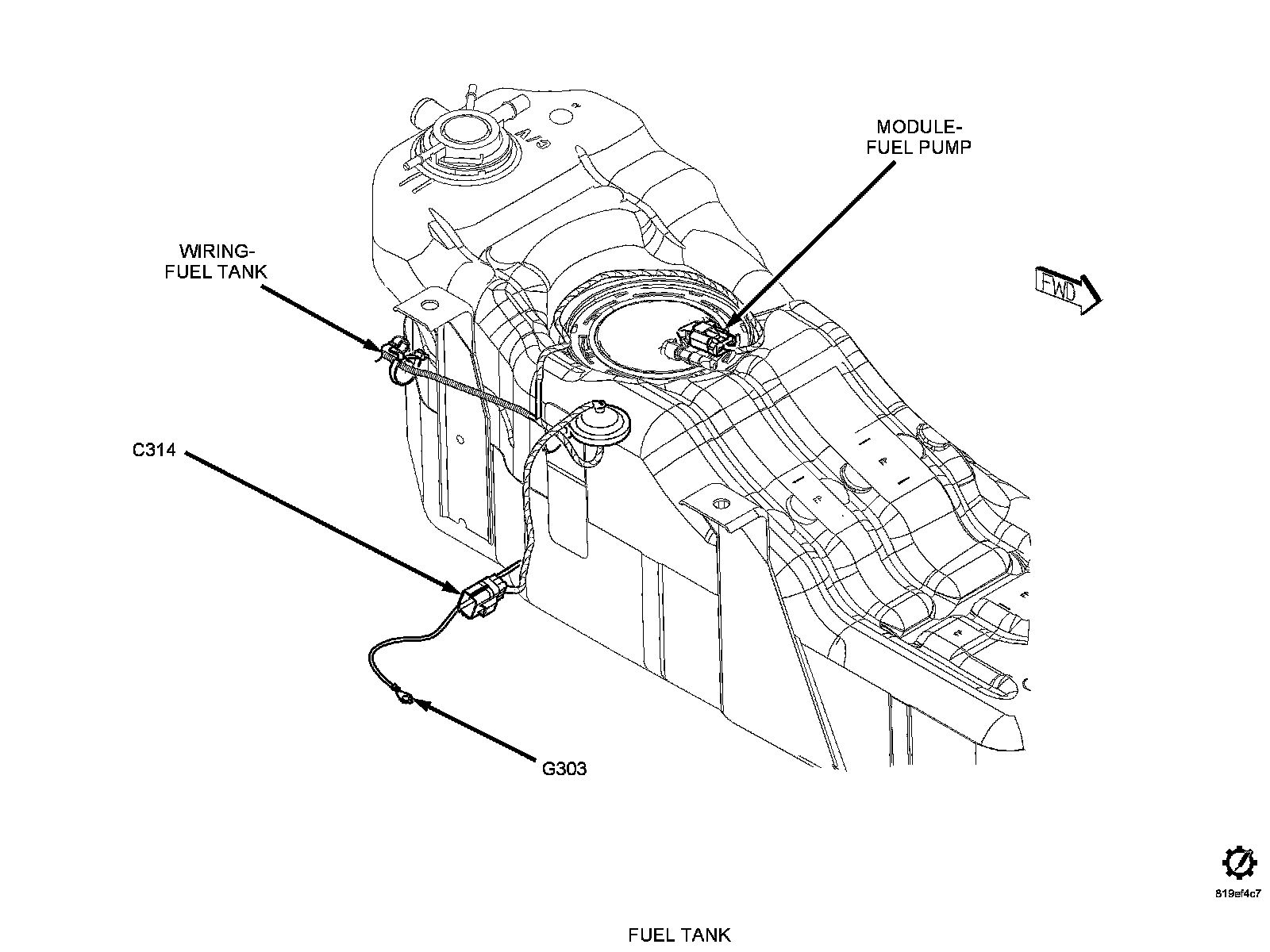 MODULE-
FUEL PUMP

WIRING-
FUEL TANK

FWD

C314

G303

819ef4c7

FUEL TANK