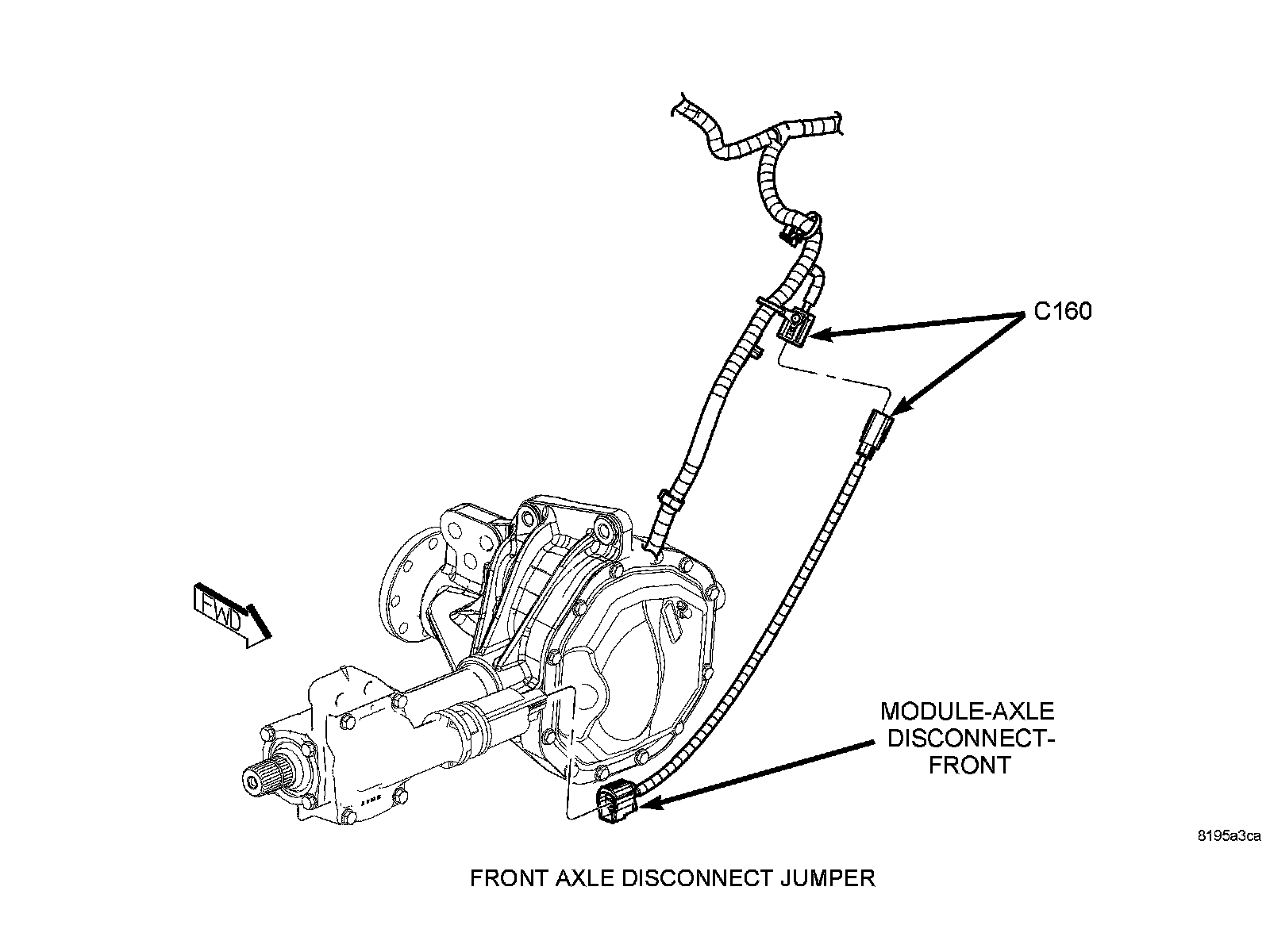 C160

FWD

MODULE-AXLE DISCONNECT-FRONT

8195a3ca

FRONT AXLE DISCONNECT JUMPER