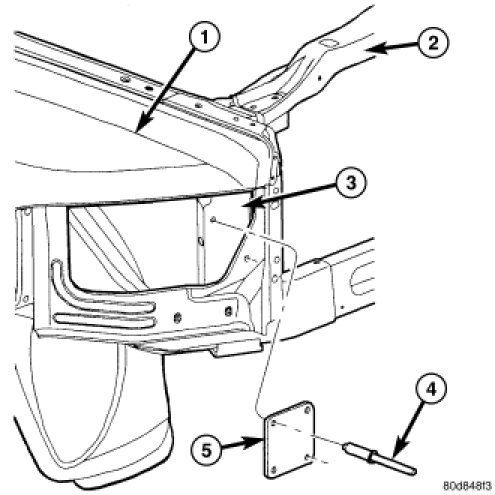 1
2
3
4
5
80d84813