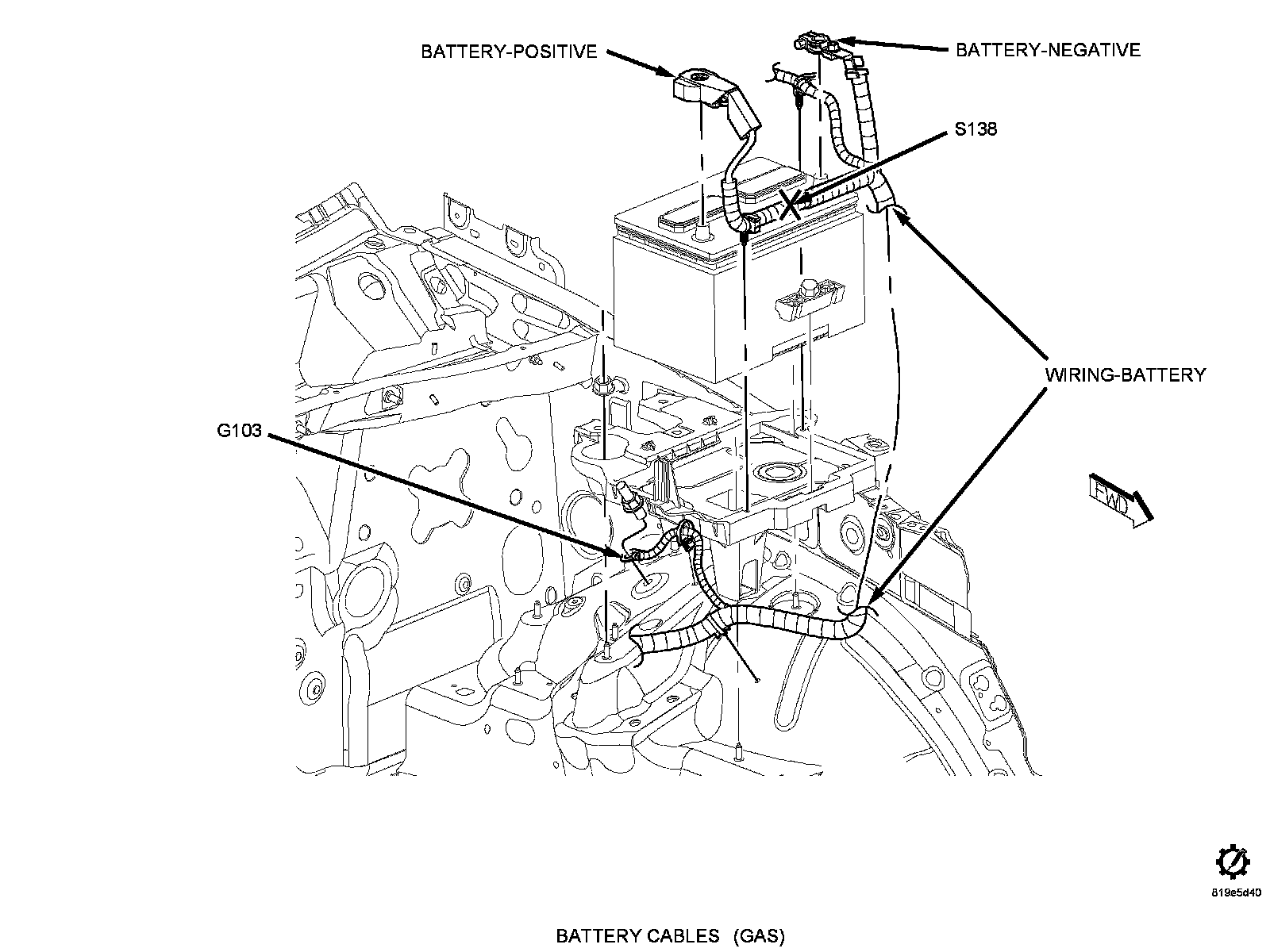 BATTERY-POSITIVE

BATTERY-NEGATIVE

S138

WIRING-BATTERY

G103

FWD

819e5d40

BATTERY CABLES (GAS)