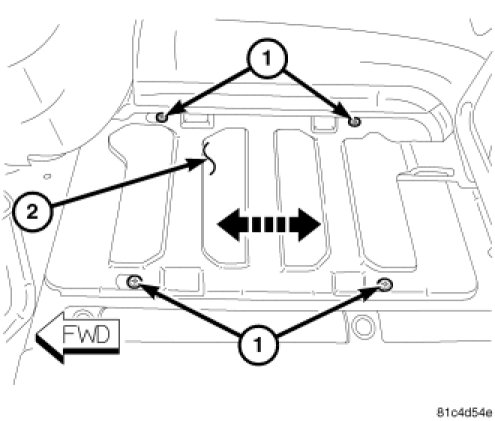 1
2
FWD
1
81c4d54e