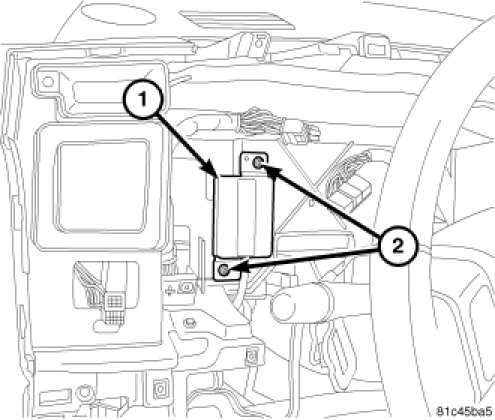 1
2
81c45ba5