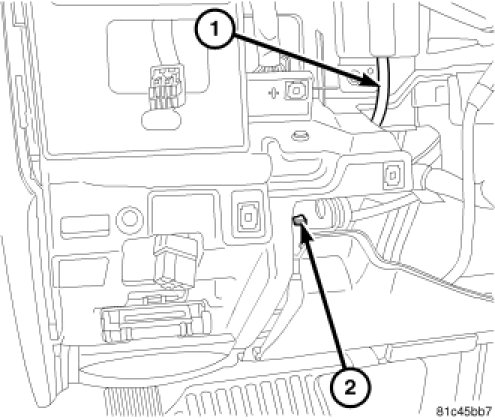 1
2
81c45bb7