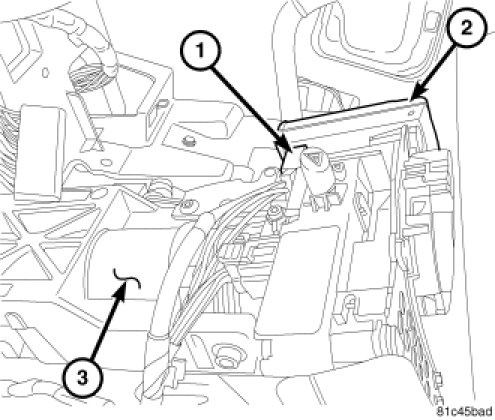 1
2
3
81c45bad