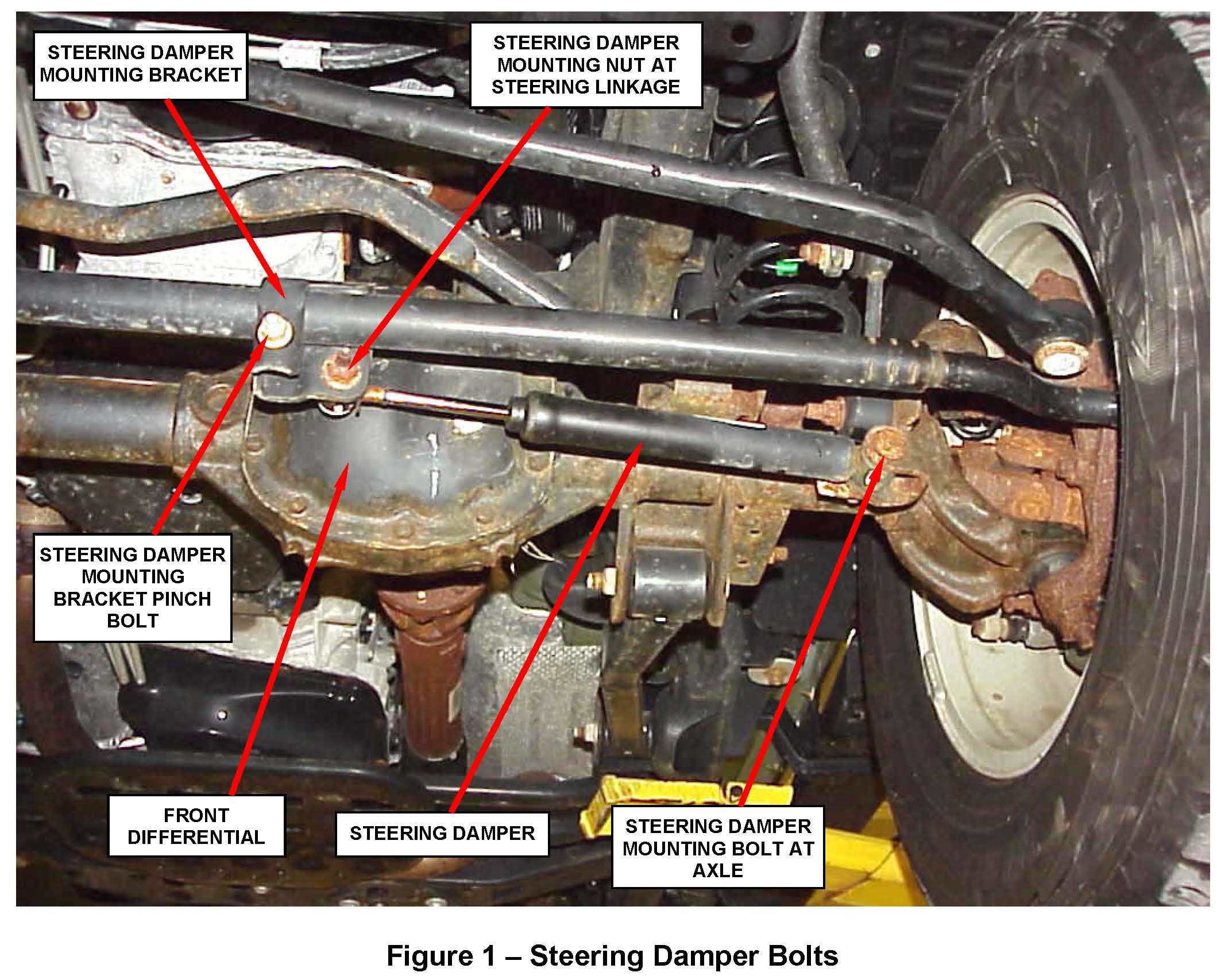 STEERING DAMPER MOUNTING BRACKET

STEERING DAMPER MOUNTING NUT AT STEERING LINKAGE

STEERING DAMPER MOUNTING BRACKET PINCH BOLT

FRONT DIFFERENTIAL

STEERING DAMPER

STEERING DAMPER MOUNTING BOLT AT AXLE

Figure 1 – Steering Damper Bolts