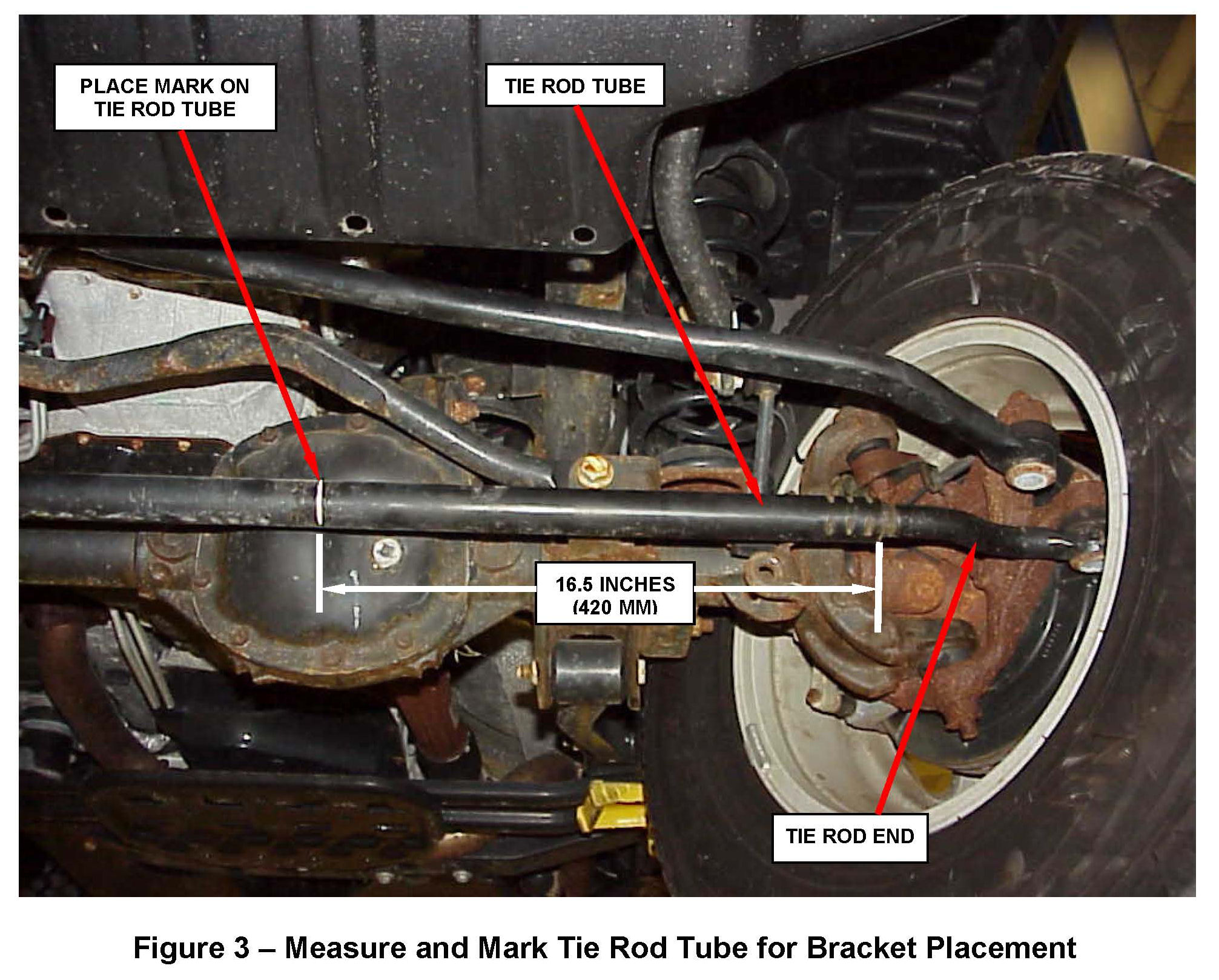 PLACE MARK ON TIE ROD TUBE

TIE ROD TUBE

16.5 INCHES (420 MM)

TIE ROD END

Figure 3 – Measure and Mark Tie Rod Tube for Bracket Placement