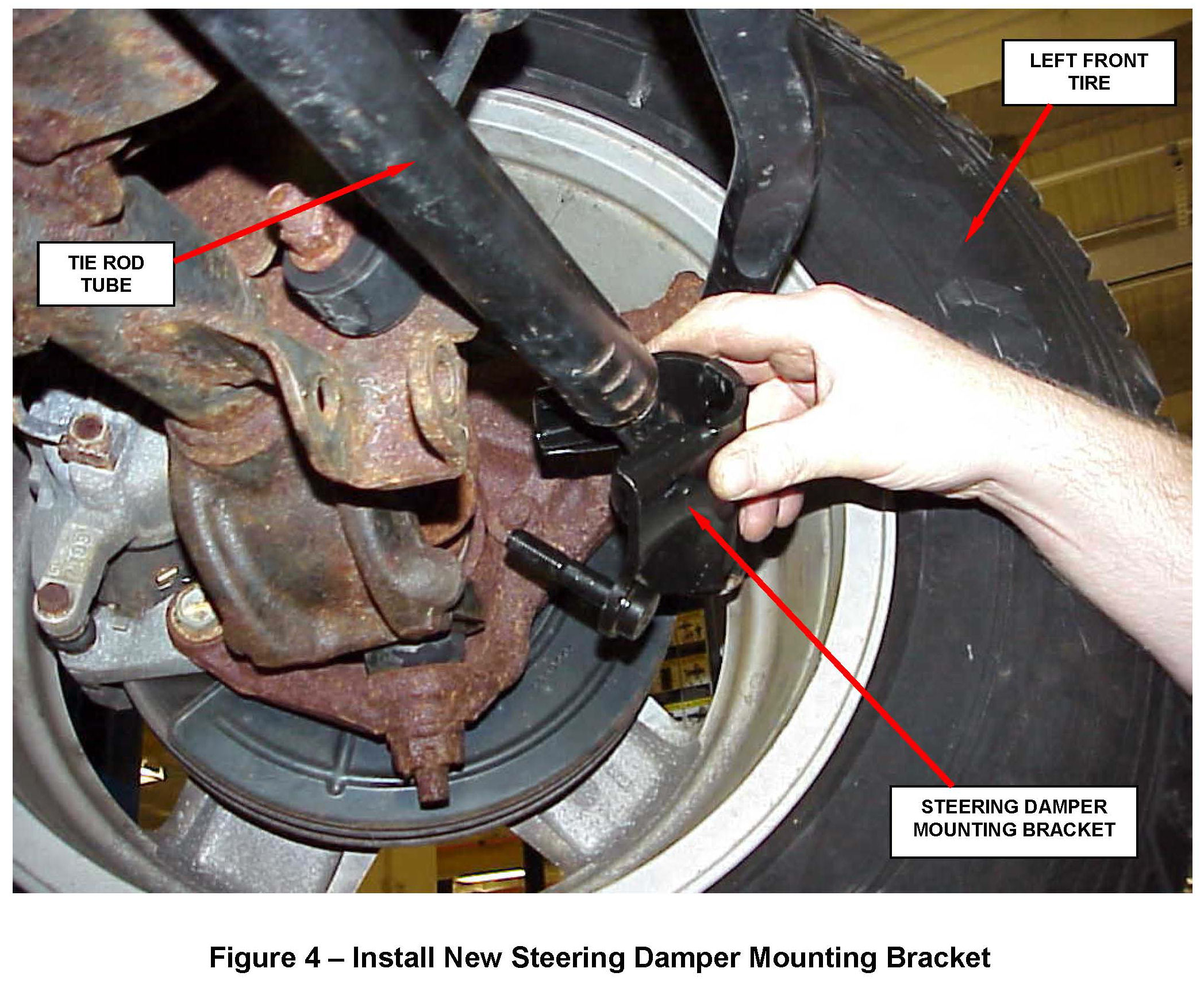 LEFT FRONT TIRE

TIE ROD TUBE

STEERING DAMPER MOUNTING BRACKET

Figure 4 – Install New Steering Damper Mounting Bracket